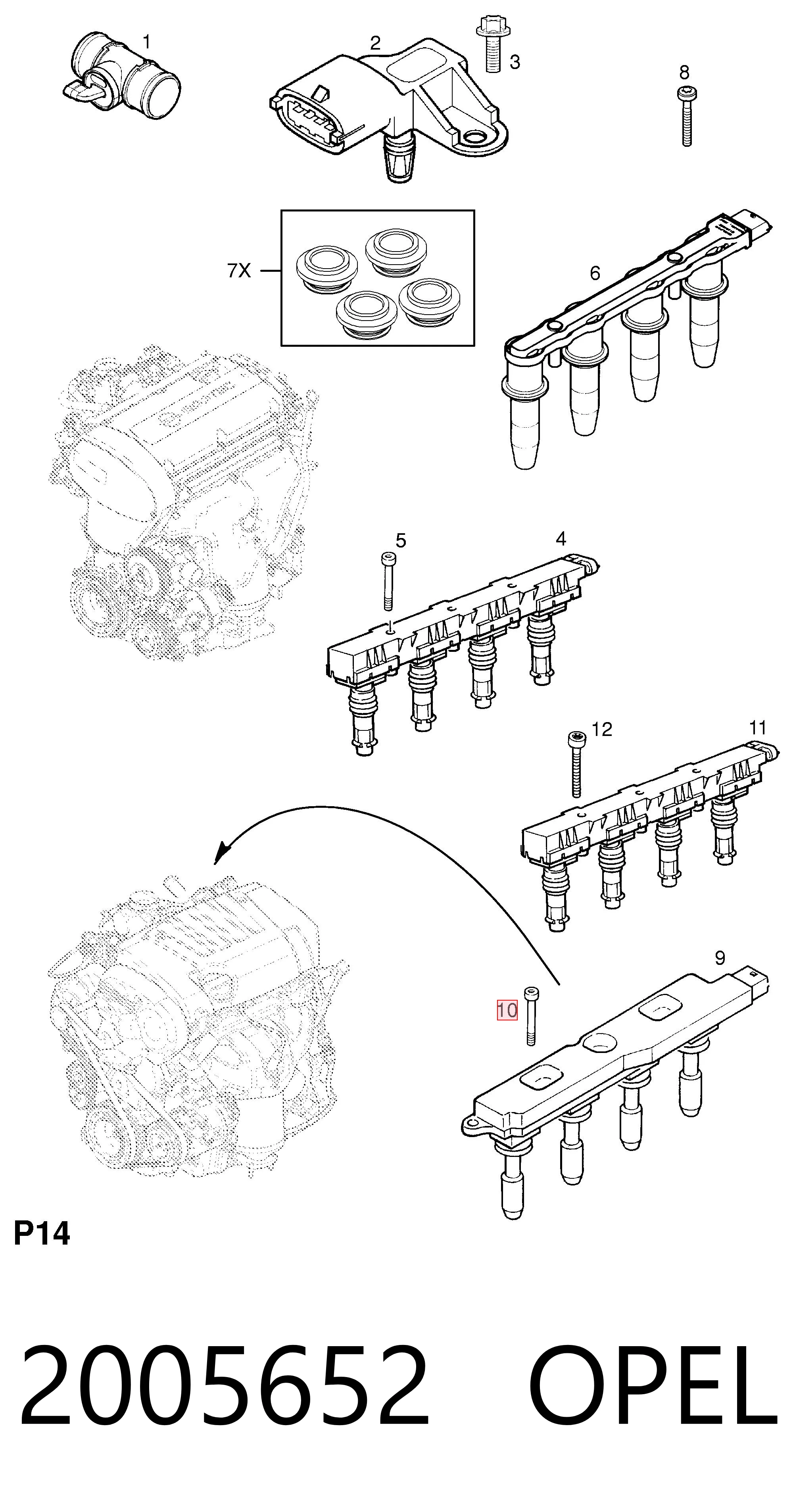 1
2
3
8
7X
6
5
4
12
11
9
10
P14

2005652 OPEL