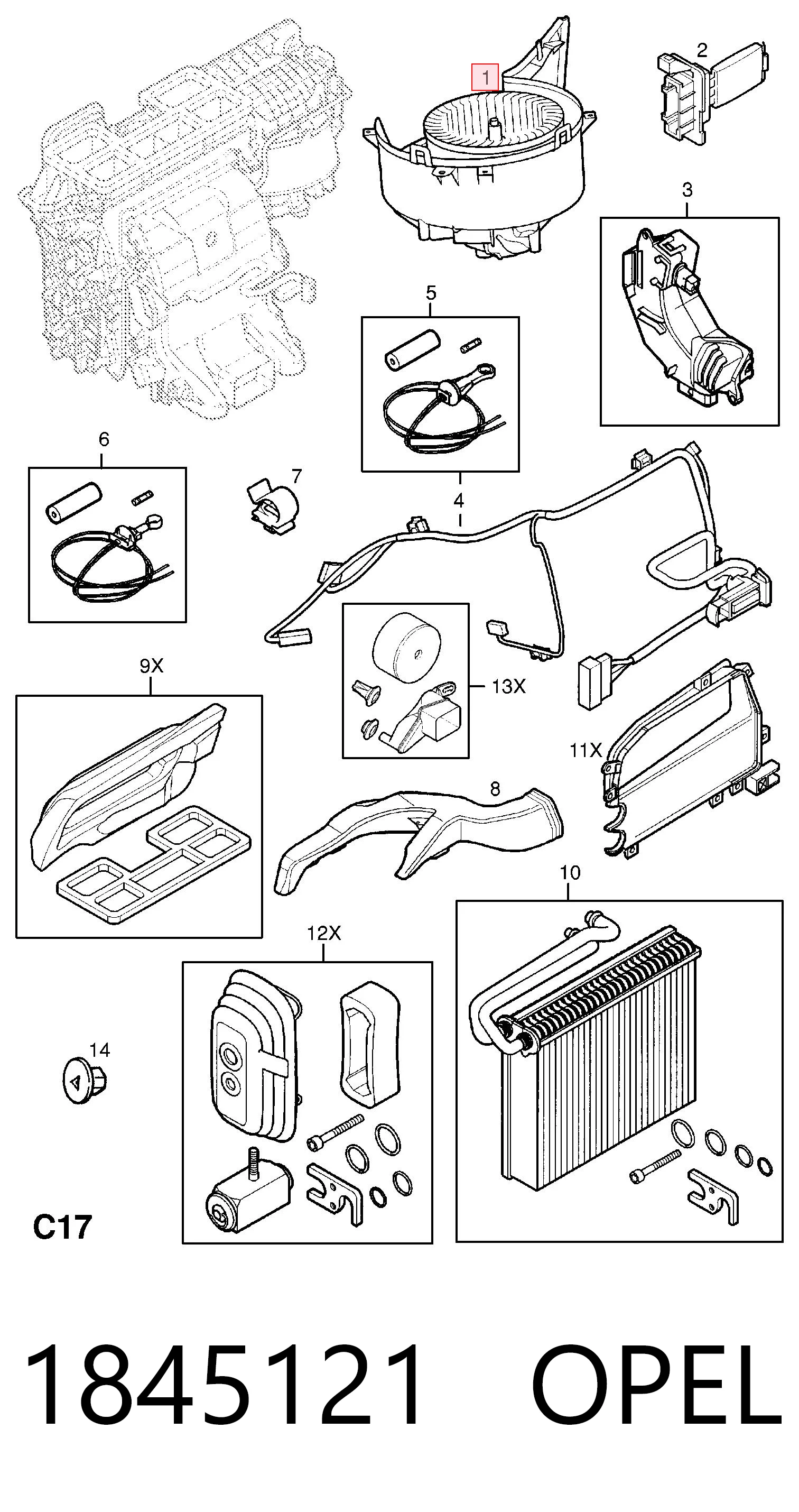 1
2
3
5
6
7
4
9X
13X
11X
8
10
12X
14
C17
1845121 OPEL