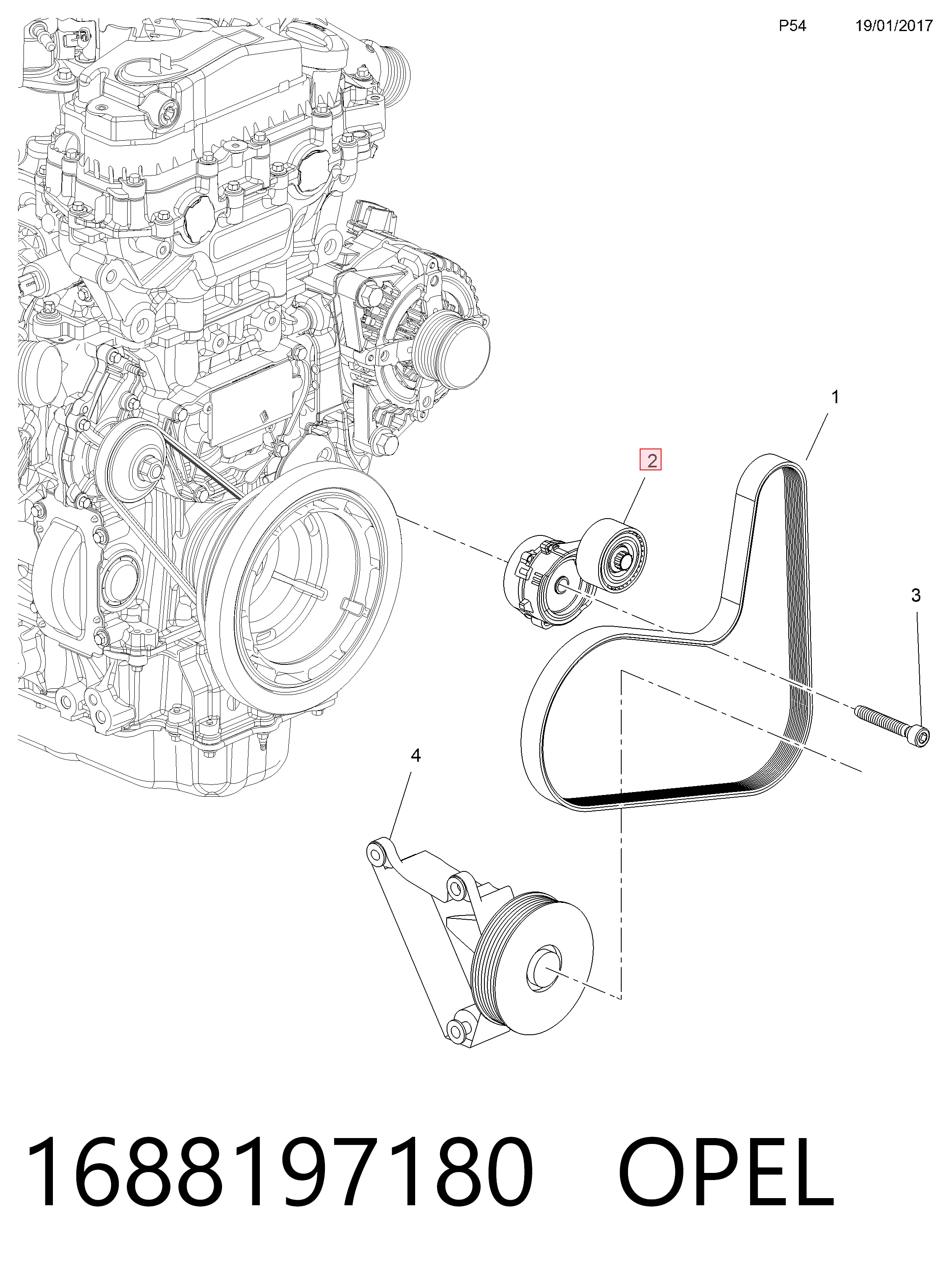 P54 19/01/2017

1

2

3

4

1688197180 OPEL