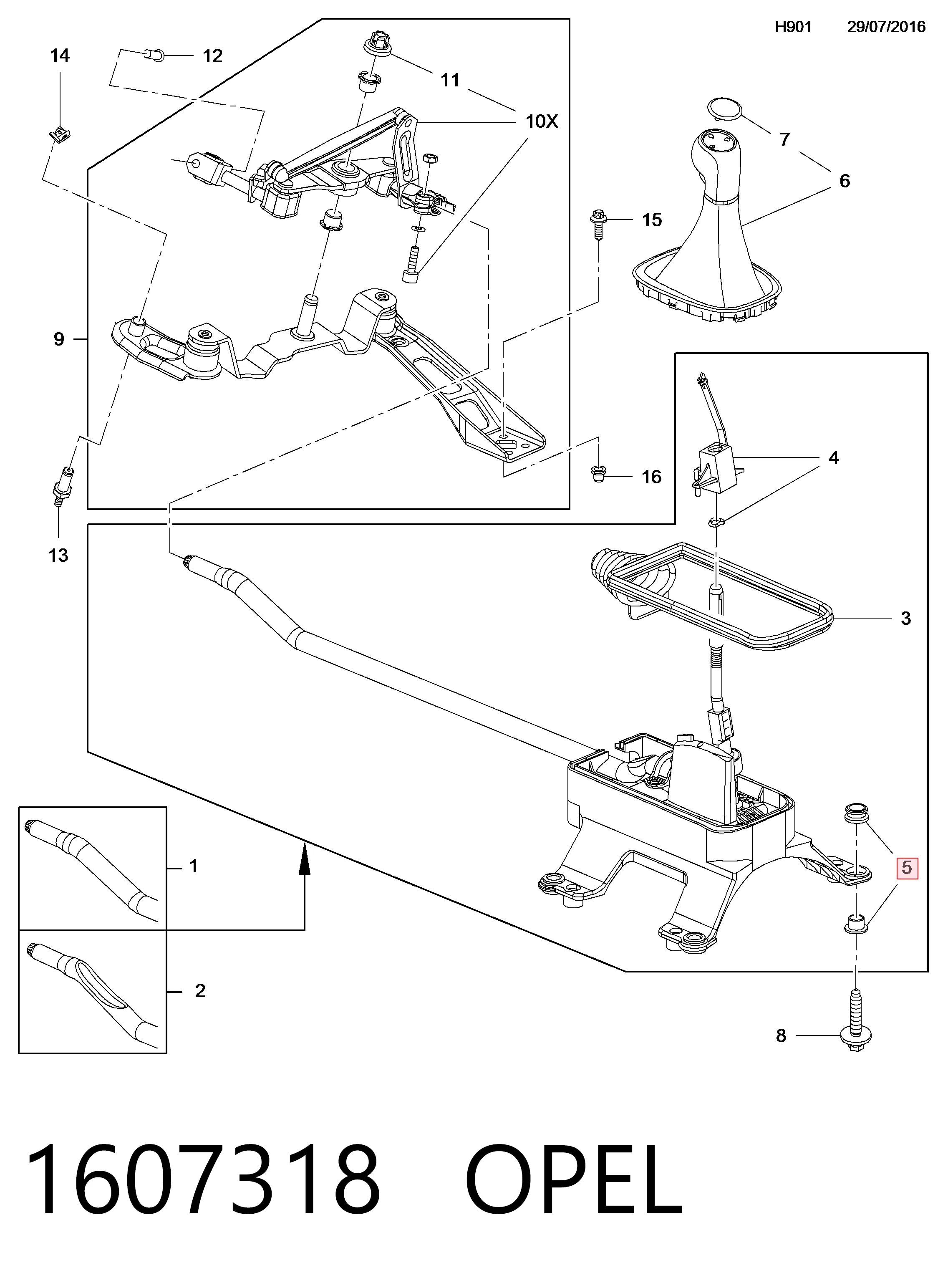 H901 29/07/2016

14
12
11
10X
7
6
15
9
4
16
13
3
5
1
2
8

1607318 OPEL