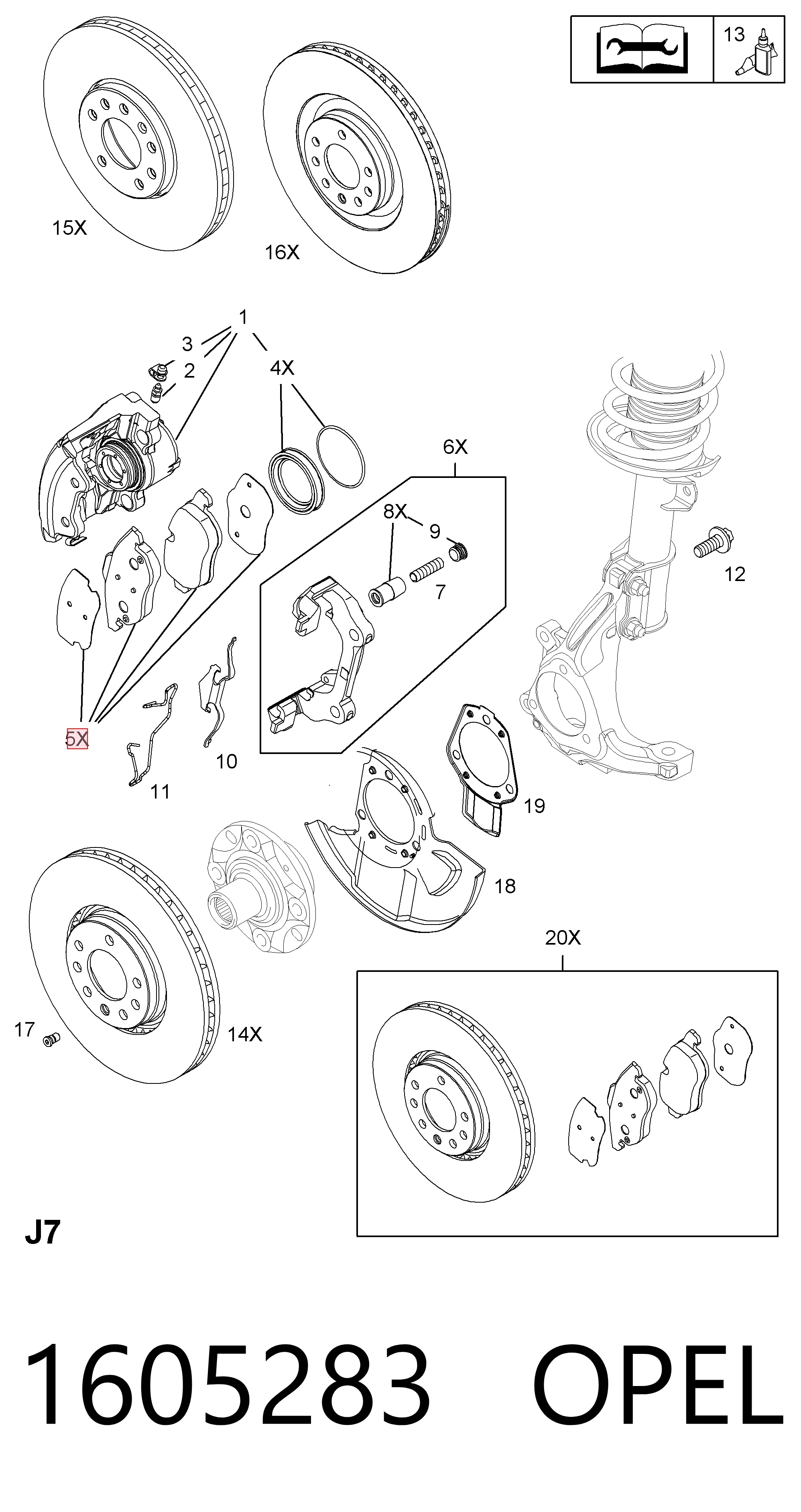 13

15X

16X

1

3

2

4X

6X

8X

9

7

12

5X

10

11

19

18

20X

17

14X

J7

1605283 OPEL