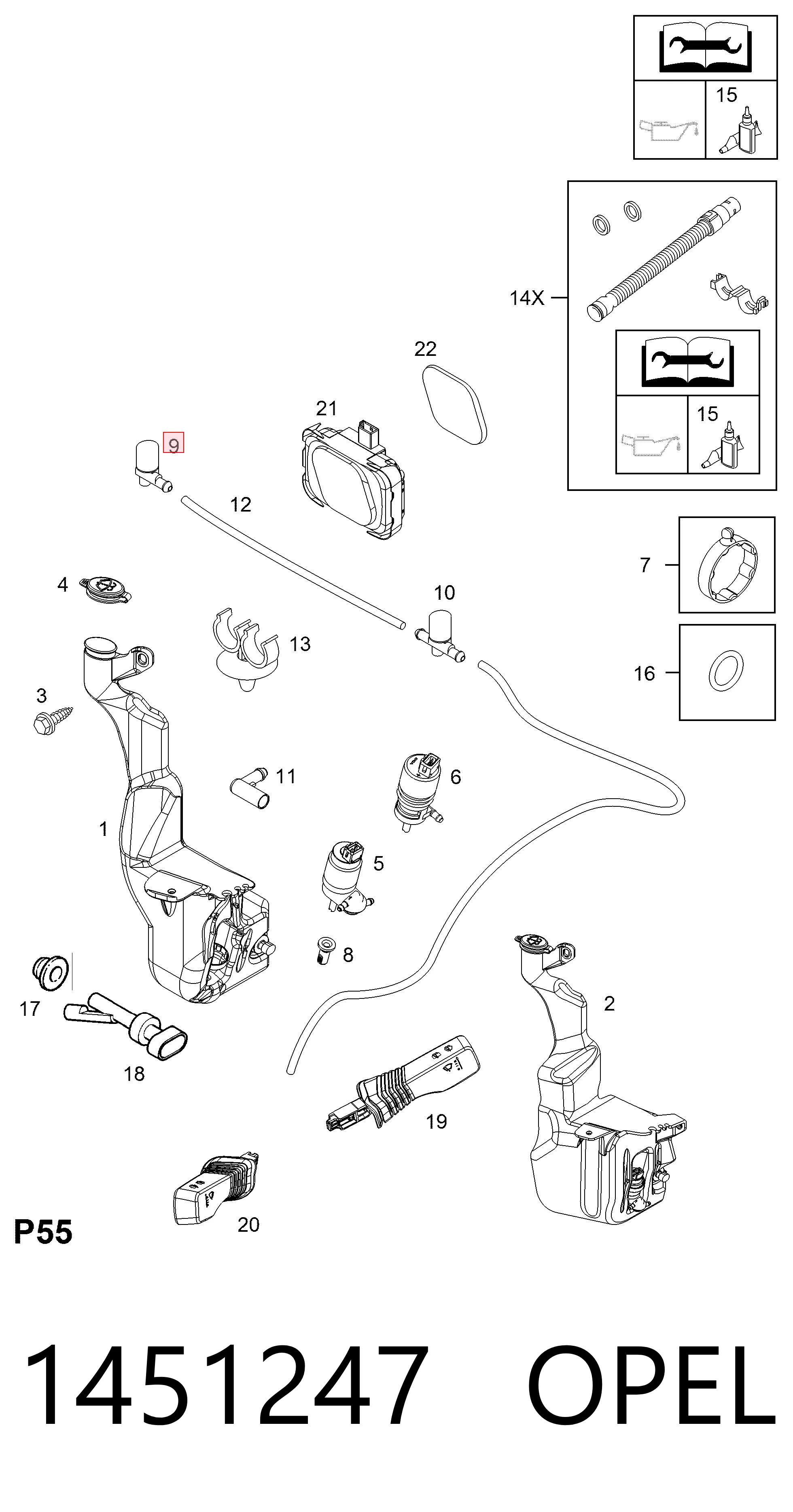 15

14X

15

22

21

9

12

7

4

10

13

16

3

11

6

1

5

8

2

17

18

19

20

P55

1451247 OPEL