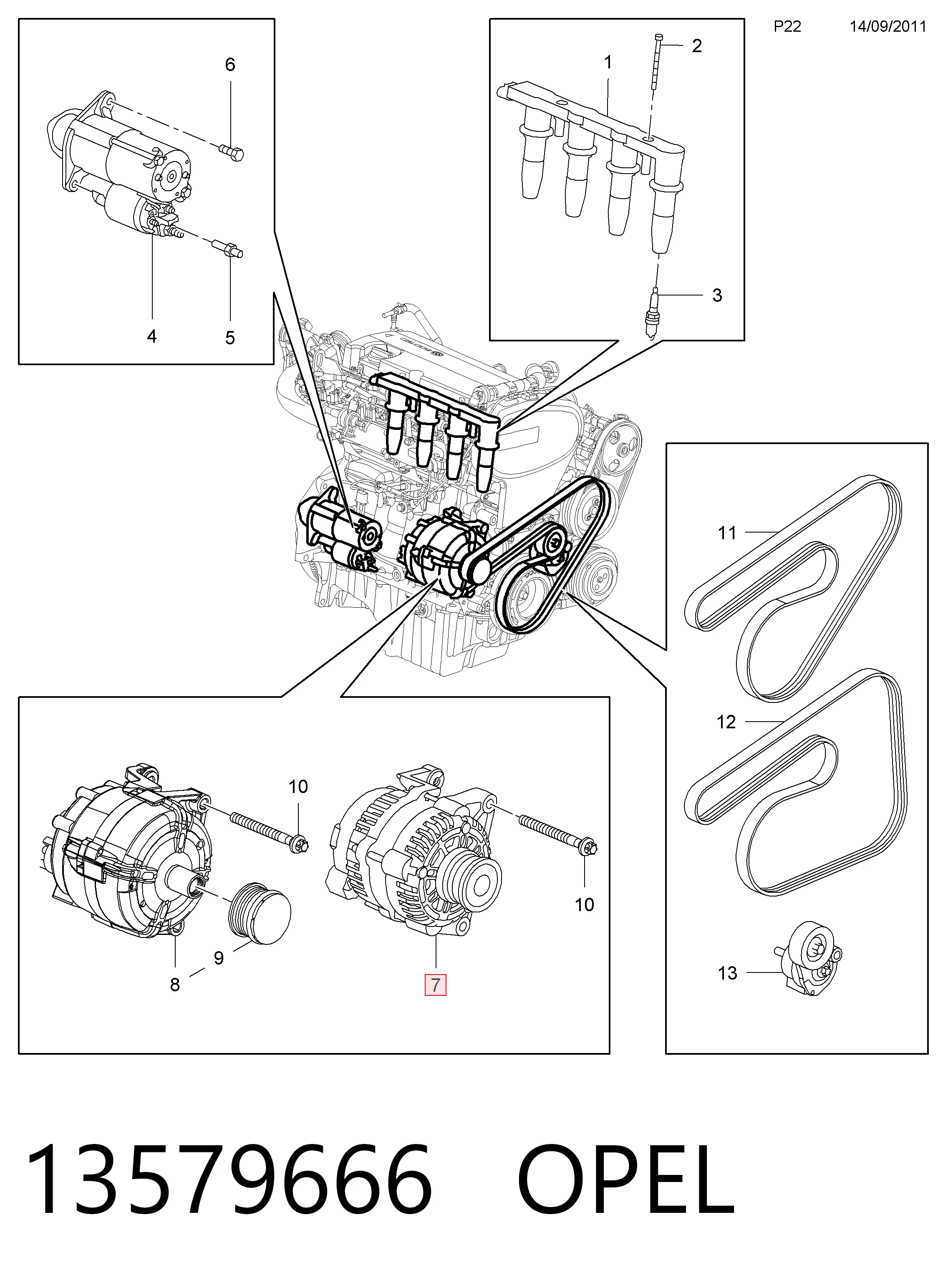 P22 14/09/2011

6

4 5

1

2

3

11

12

13

10

10

9

8

7

13579666 OPEL