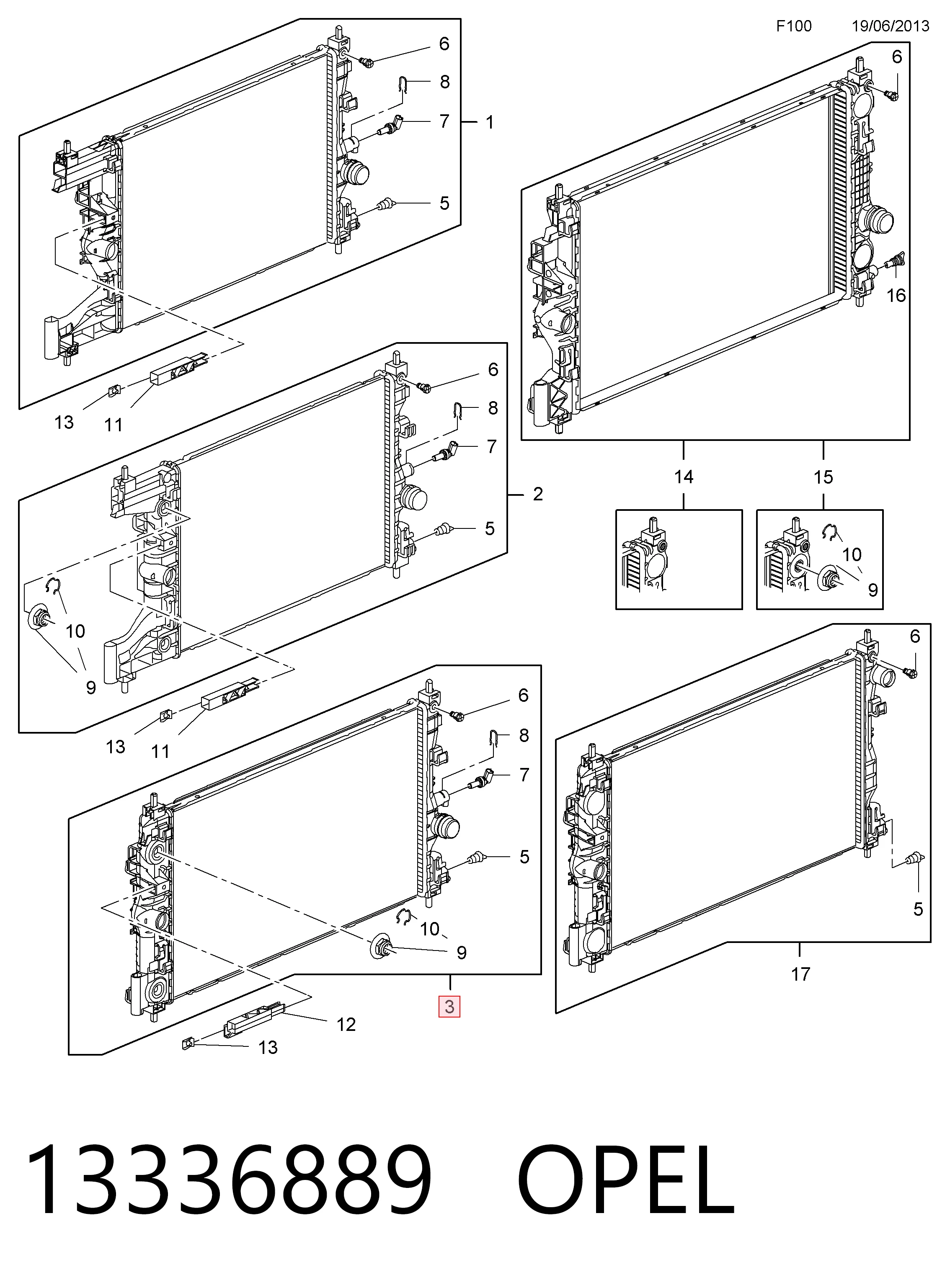 F100 19/06/2013

6
8
7
1
5
13
11

6
8
7
2
5
10
9
13
11

6
8
7
5
10
9
3
12
13

6
16
14
15
10
9

6
5
17

13336889 OPEL