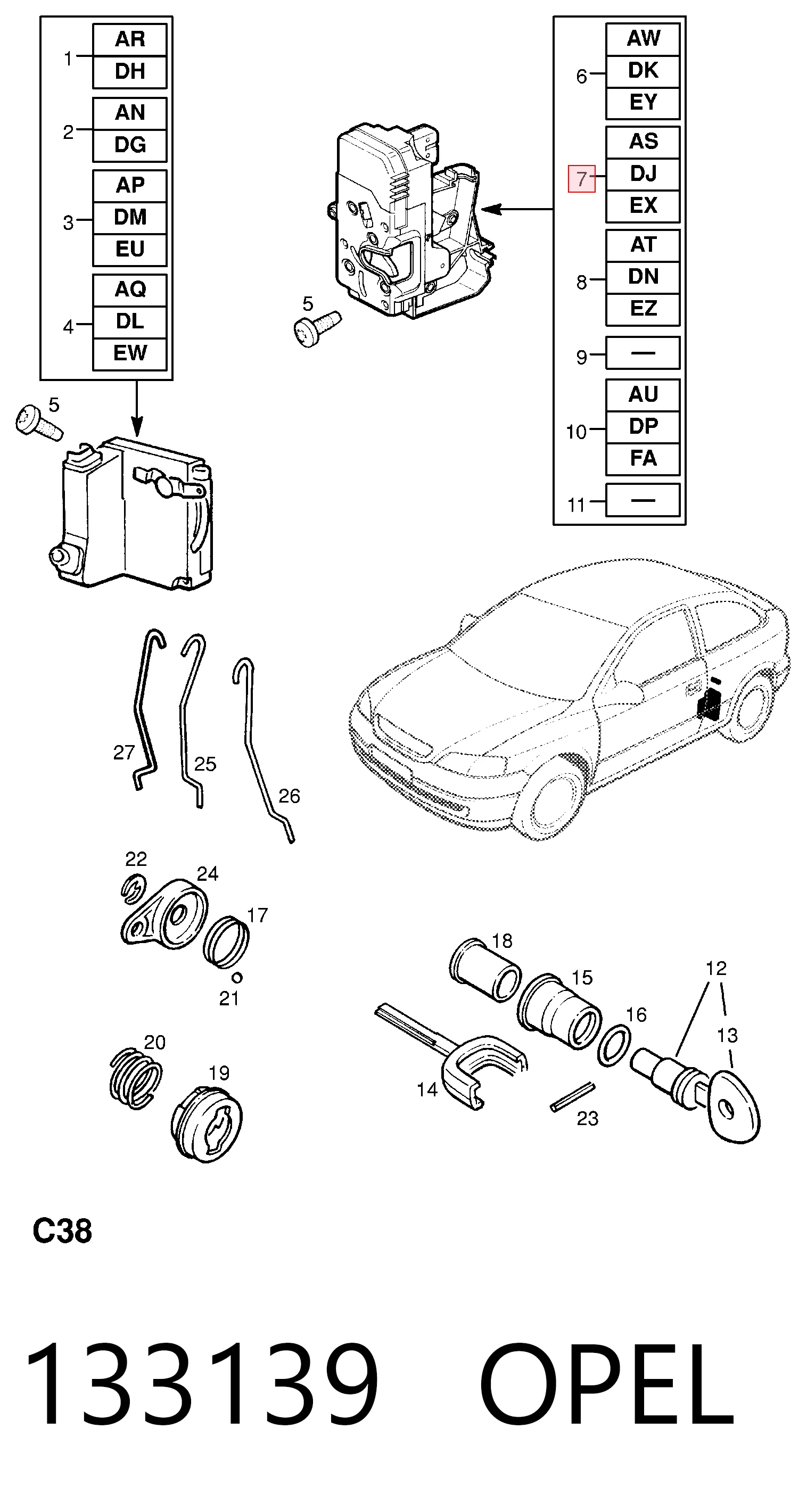 1 AR DH
2 AN DG
3 AP DM EU
4 AQ DL EW

6 AW DK EY
7 AS DJ EX
8 AT DN EZ
9 —
10 AU DP FA
11 —

5
5
27
25
26
22
24
17
21
20
19
18
15
16
12
13
14
23

C38

133139 OPEL