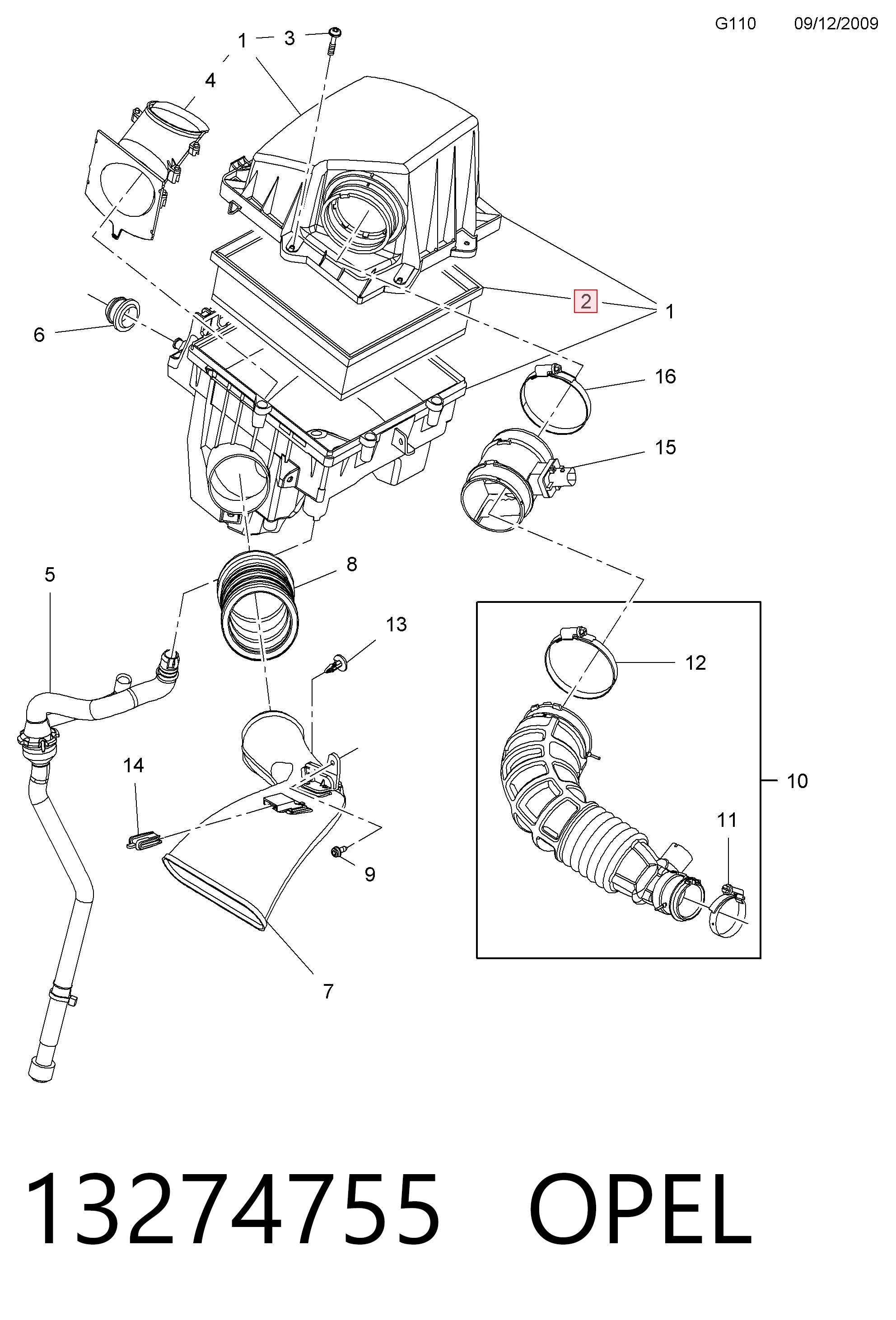 G110 09/12/2009

1
3
4
2
1
6
16
15
5
8
13
12
10
14
11
9
7

13274755 OPEL