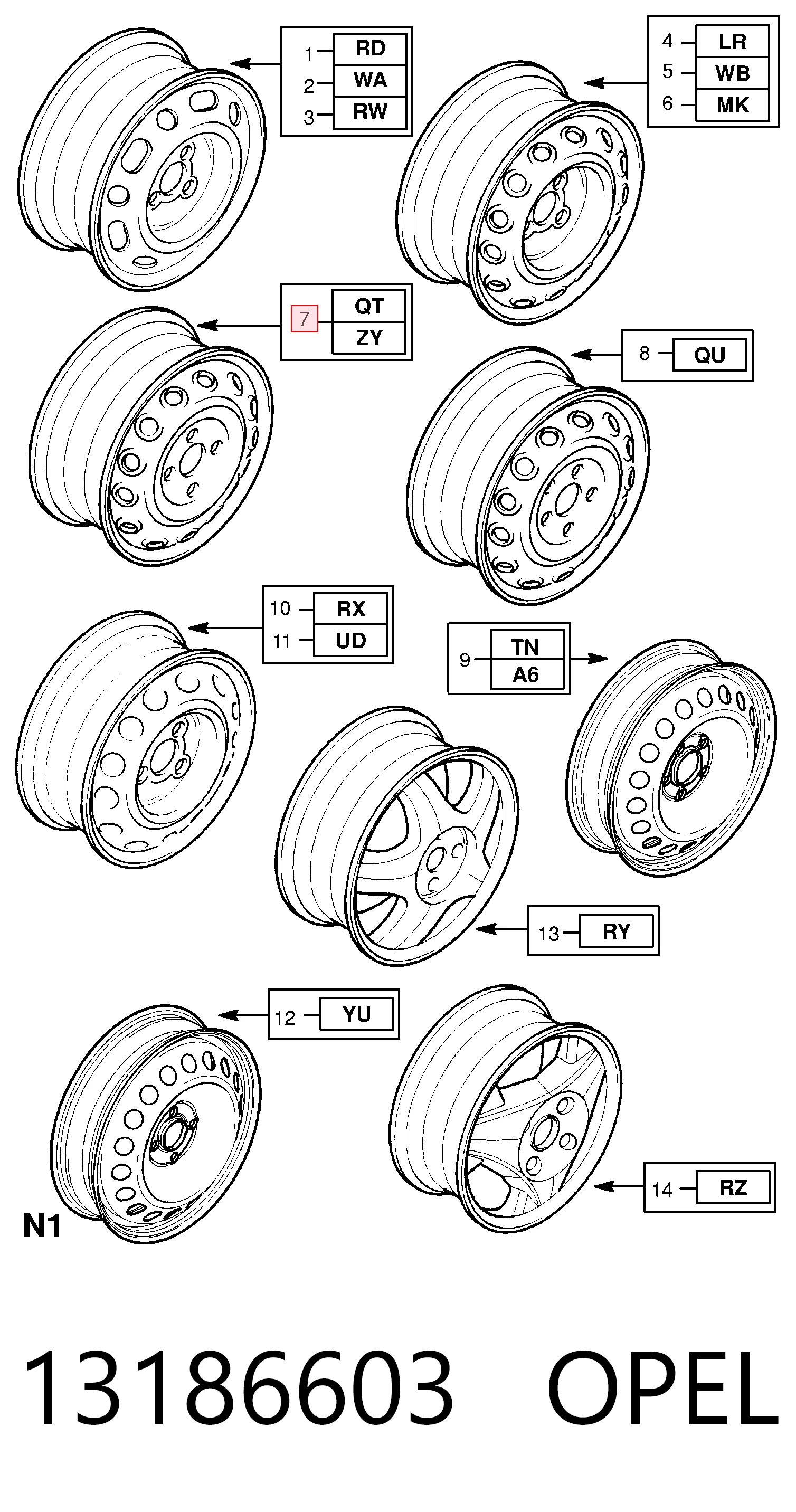 1 RD
2 WA
3 RW

4 LR
5 WB
6 MK

7 QT
ZY

8 QU

10 RX
11 UD

9 TN
A6

13 RY

12 YU

14 RZ

N1

13186603 OPEL