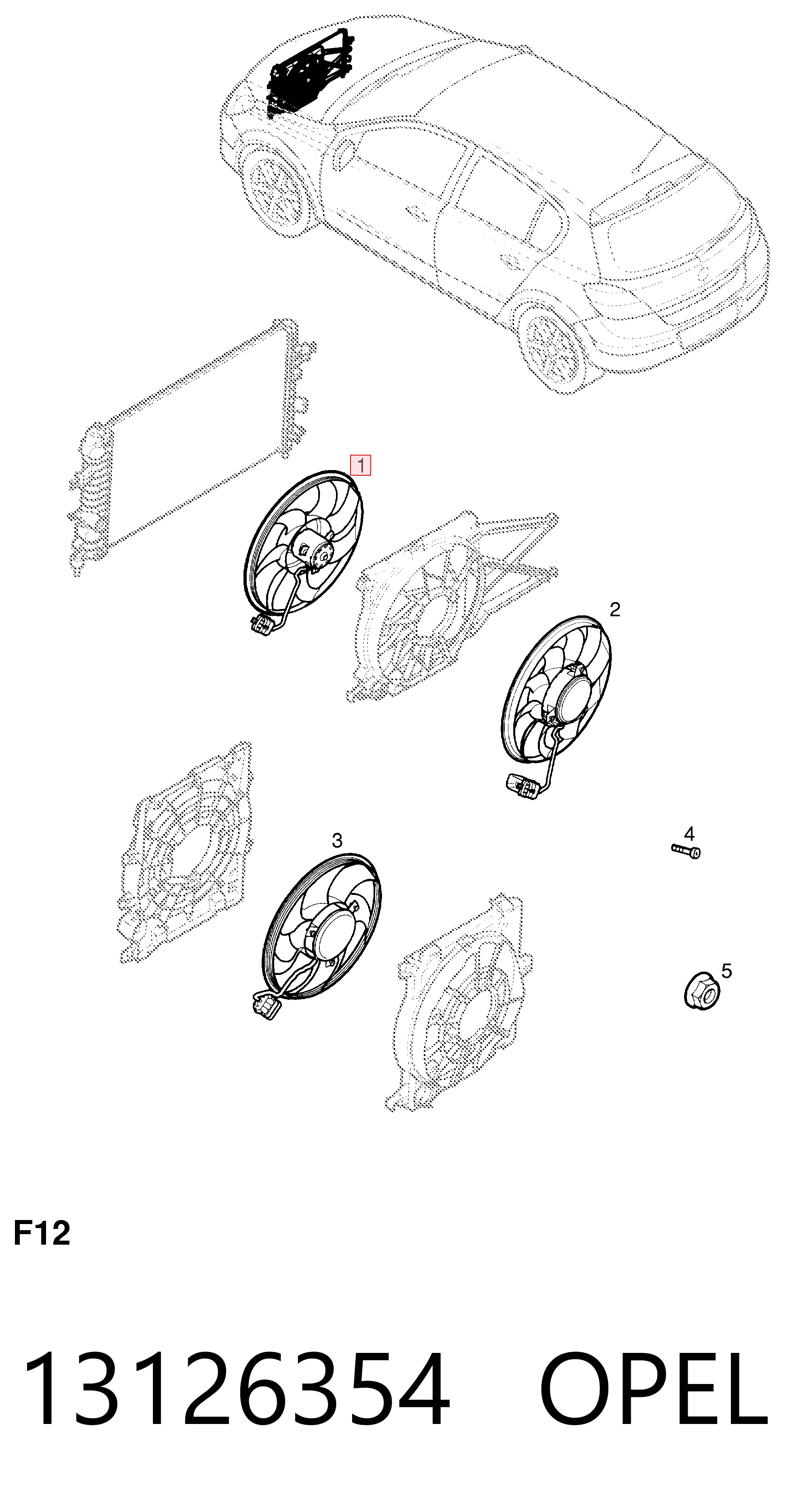 1
2
3
4
5
F12
13126354 OPEL