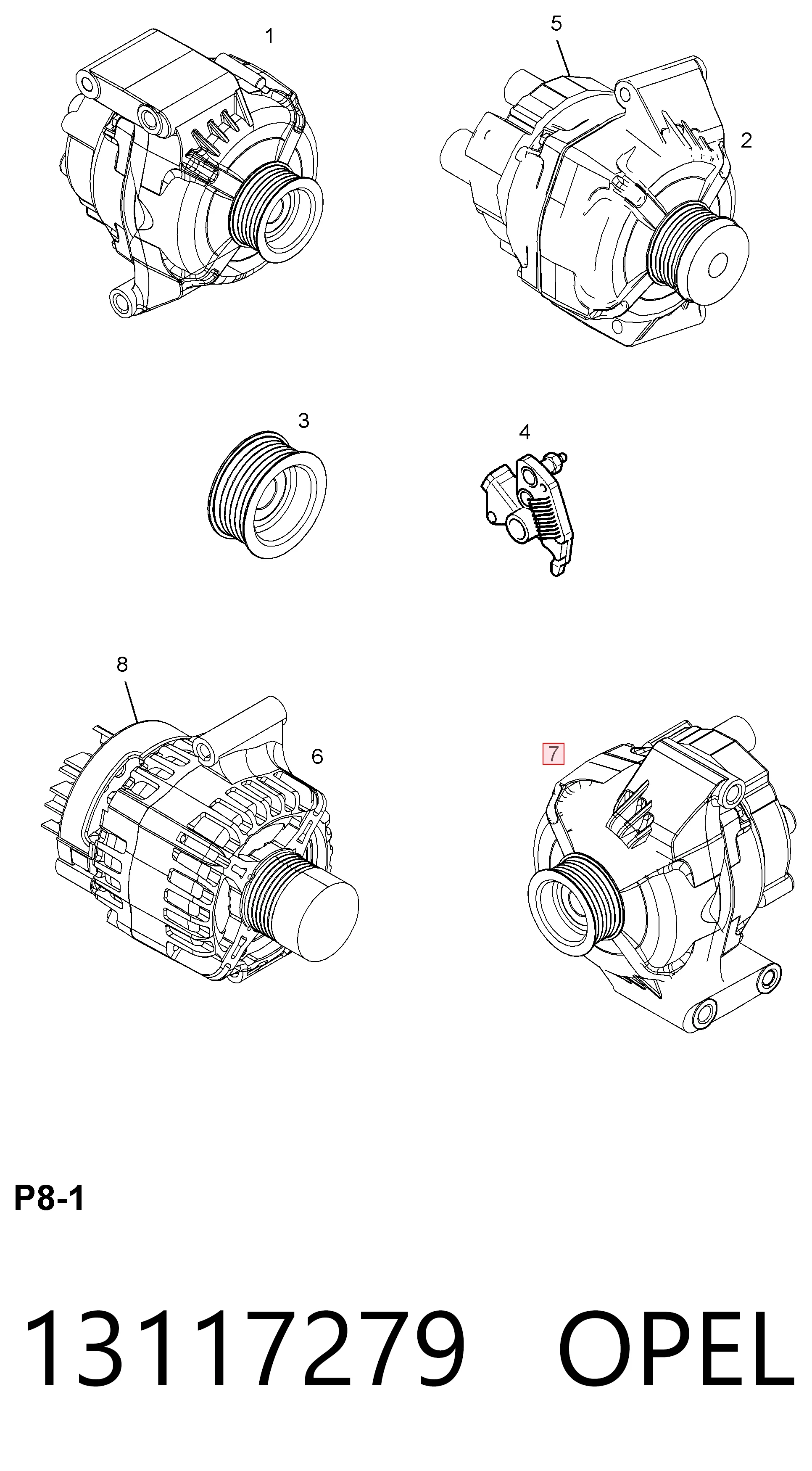 1

5

2

3

4

8

6

7

P8-1

13117279 OPEL