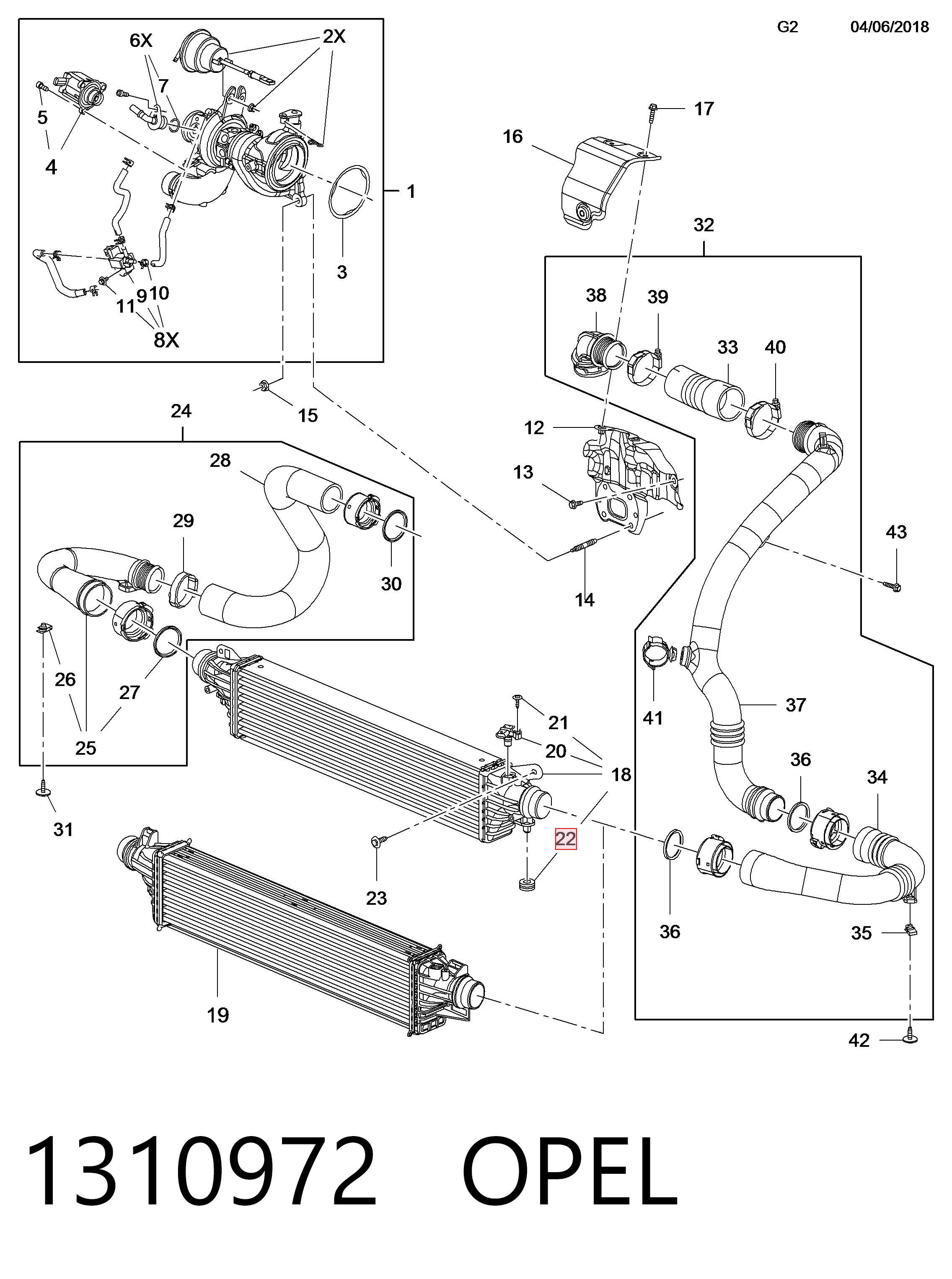 G2 04/06/2018

6X
2X
7
5
4
1
3
9 10
11
8X
17
16
32
38
39
33
40
15
24
12
28
13
29
43
30
14
26
27
25
41
37
21
20
18
36
34
31
22
23
36
35
19
42

1310972 OPEL