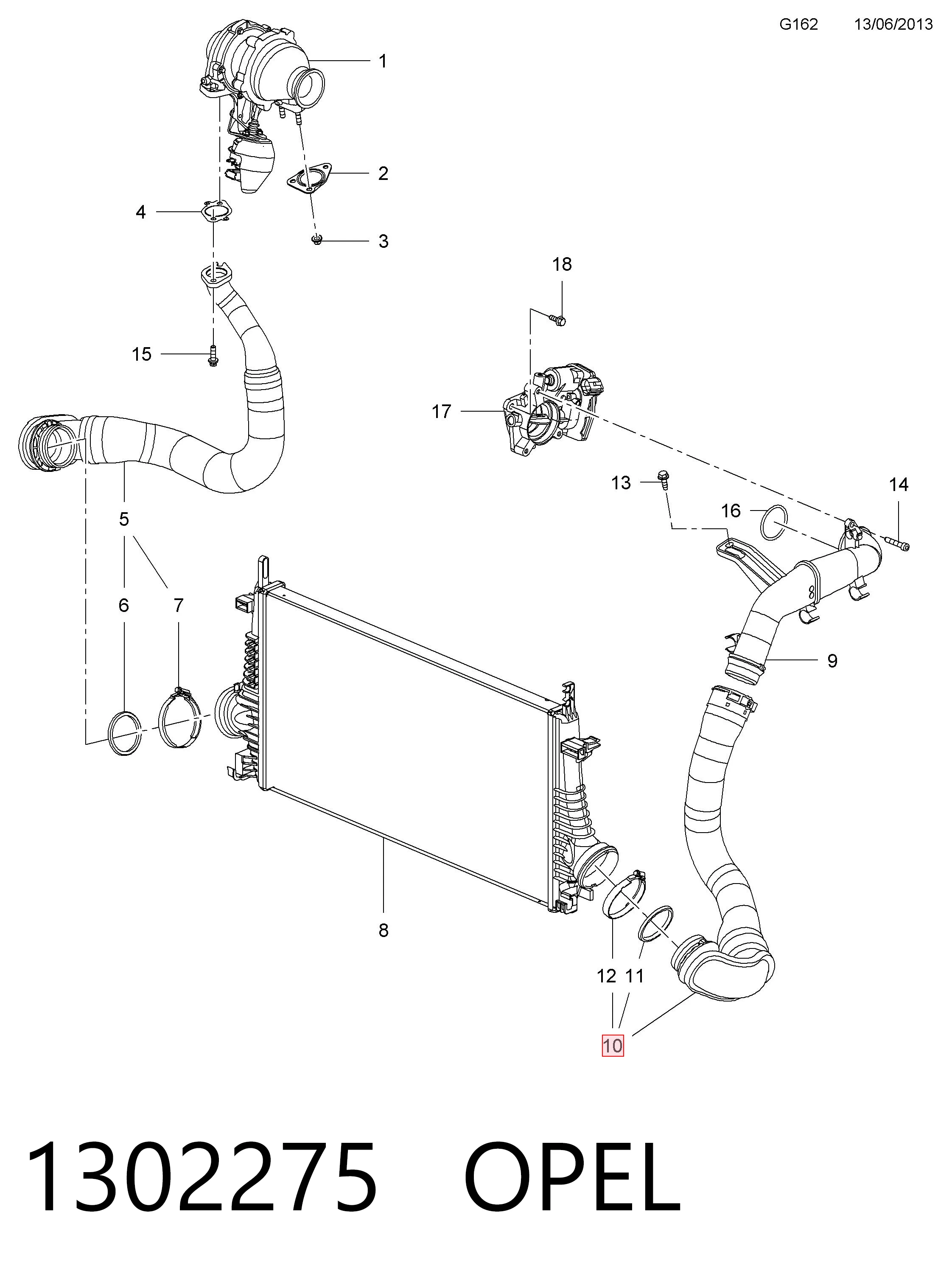 G162 13/06/2013

1
2
4
3
18
15
17
13
14
16
5
6
7
9
8
12 11
10

1302275 OPEL