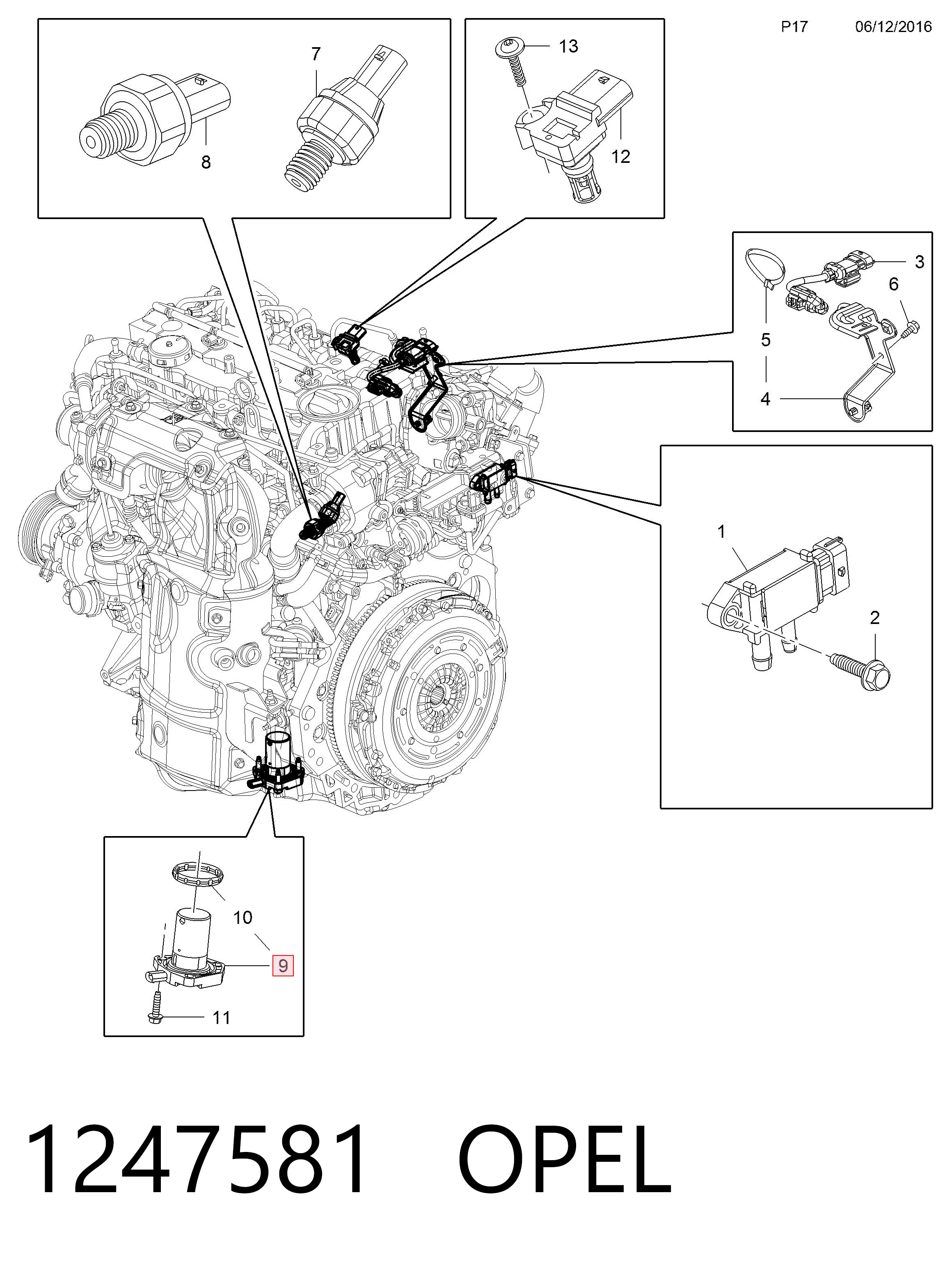 P17 06/12/2016

7

8

13

12

3

6

5

4

1

2

10

9

11

1247581 OPEL