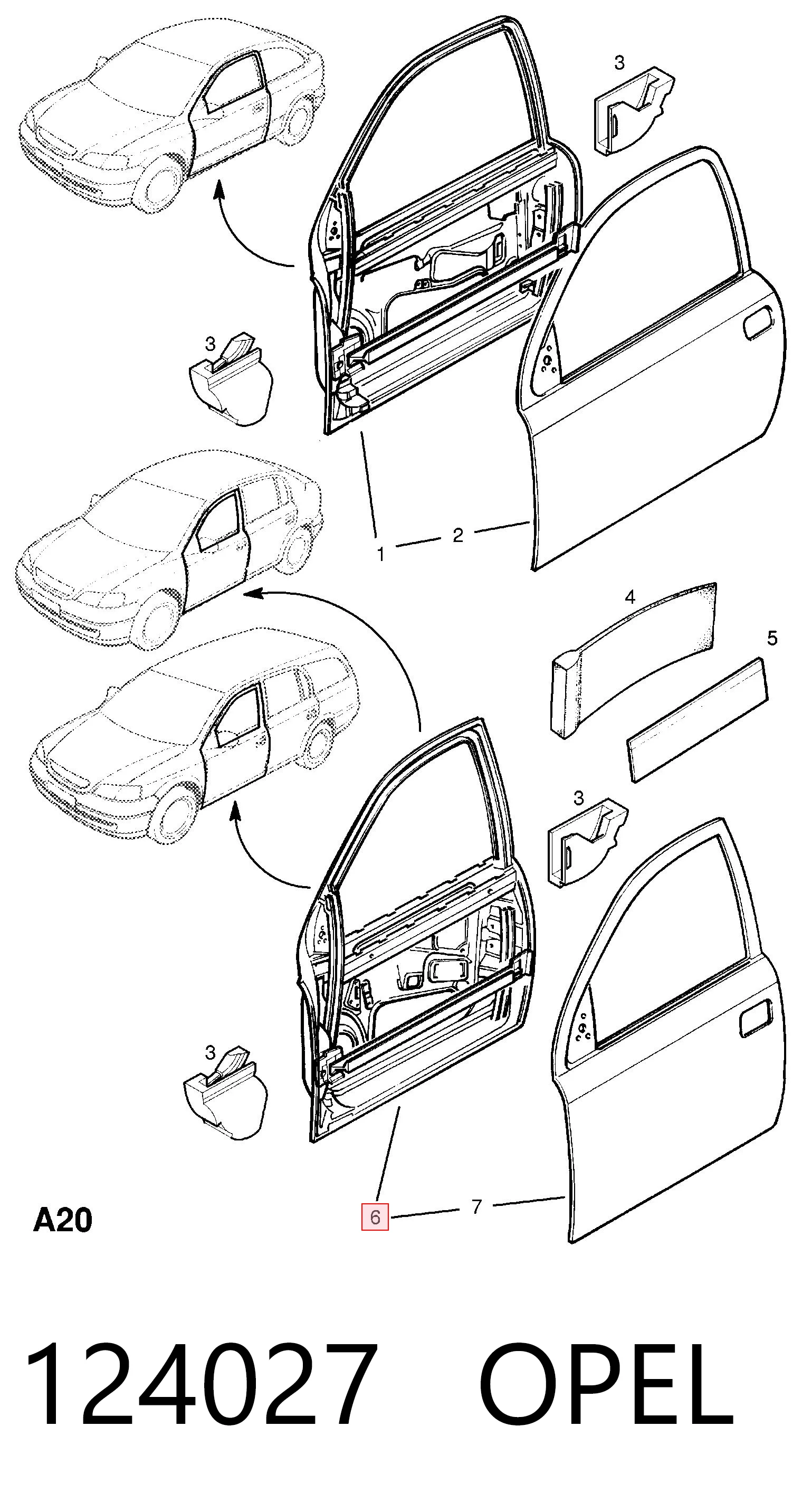 3

3

1 2

4

5

3

3

A20

6 7

124027 OPEL