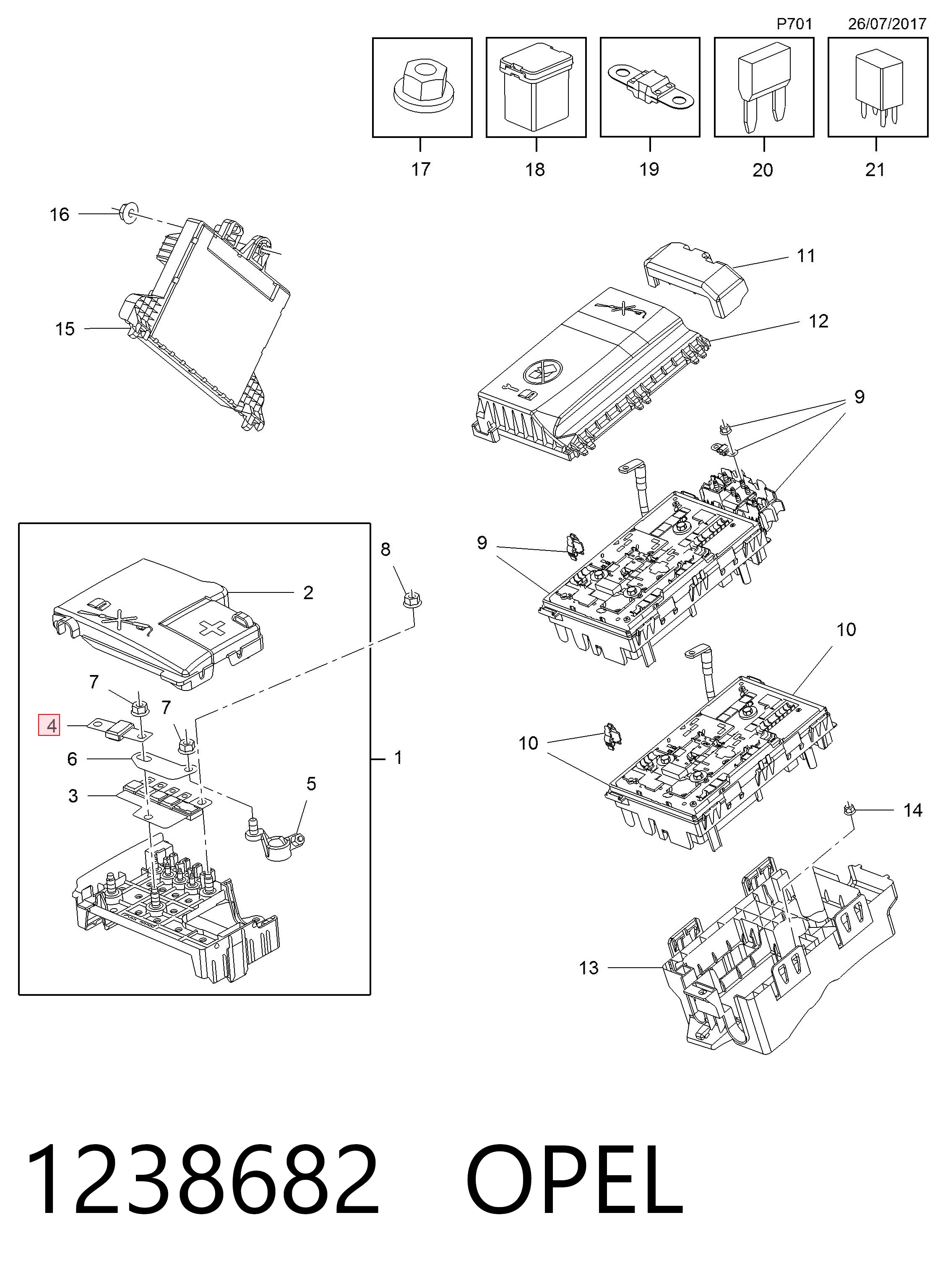 P701 26/07/2017

17
18
19
20
21

16
15
11
12
9
9
8
2
7
7
4
6
3
5
1
10
10
14
13

1238682 OPEL