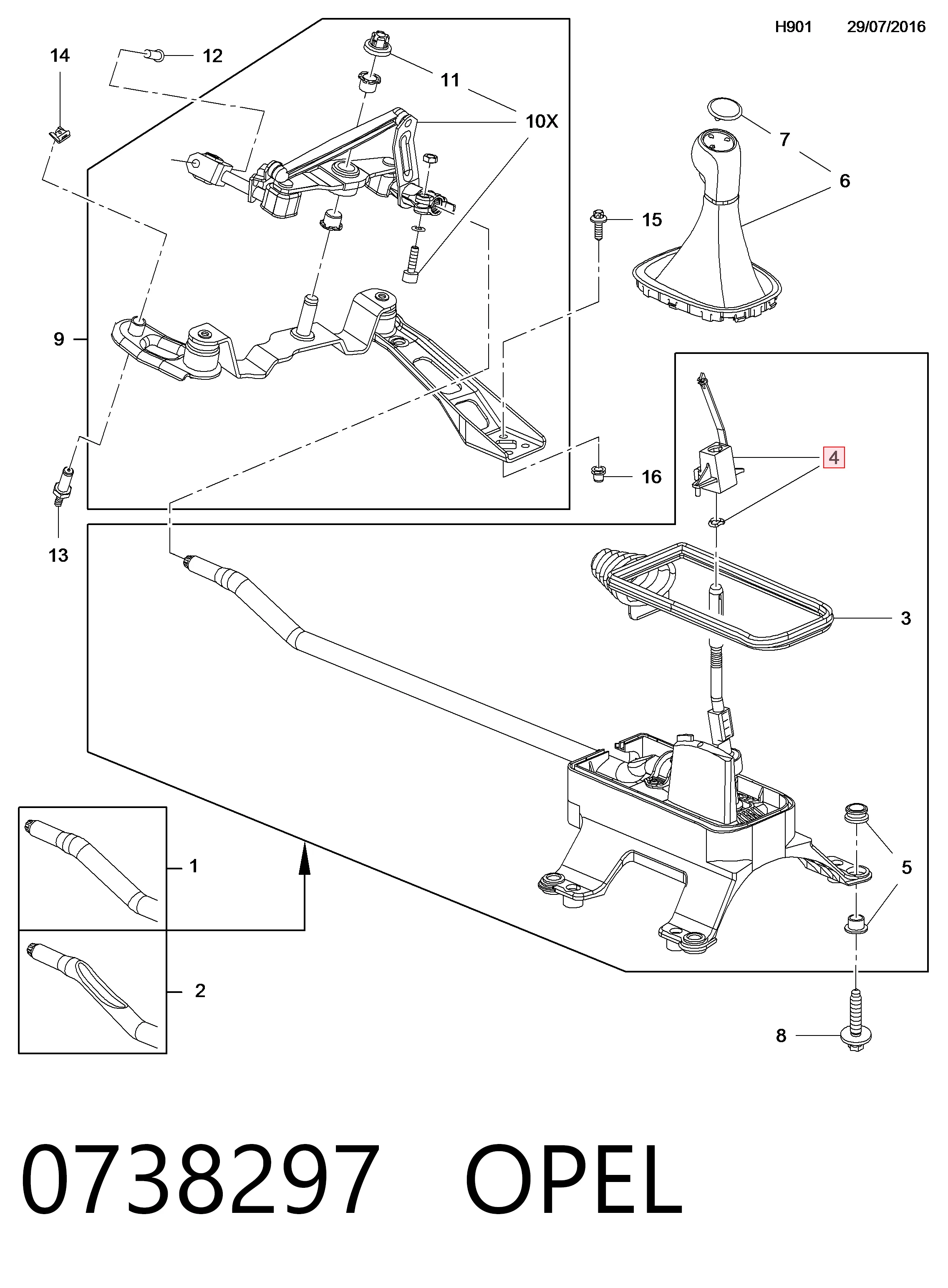 H901 29/07/2016

14
12
11
10X
7
6
15
9
4
16
13
3
1
5
2
8

0738297 OPEL