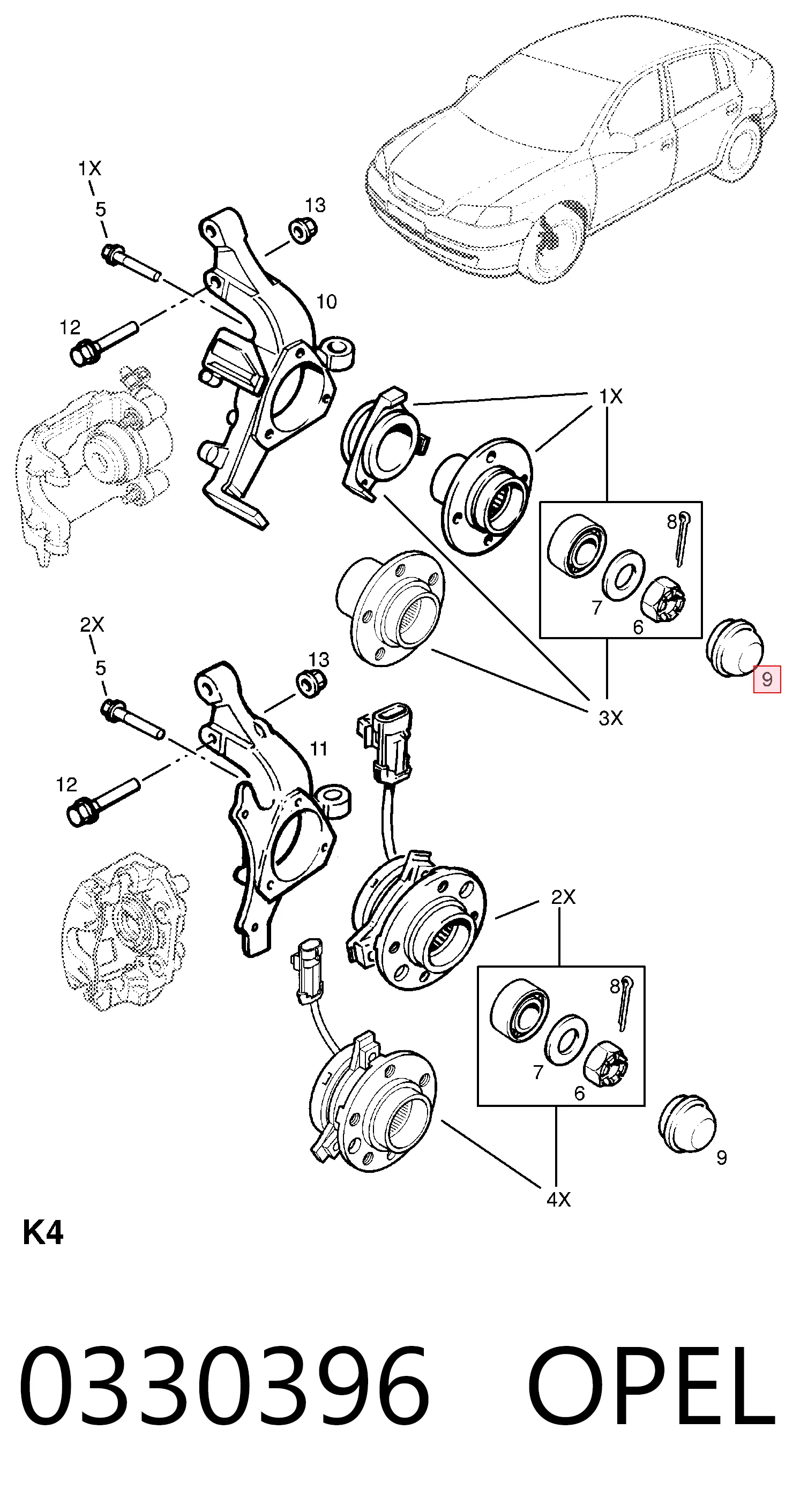 1X
5
13
10
12
1X
8
7
6
9
3X
2X
5
13
11
12
2X
8
7
6
9
4X
K4

0330396 OPEL