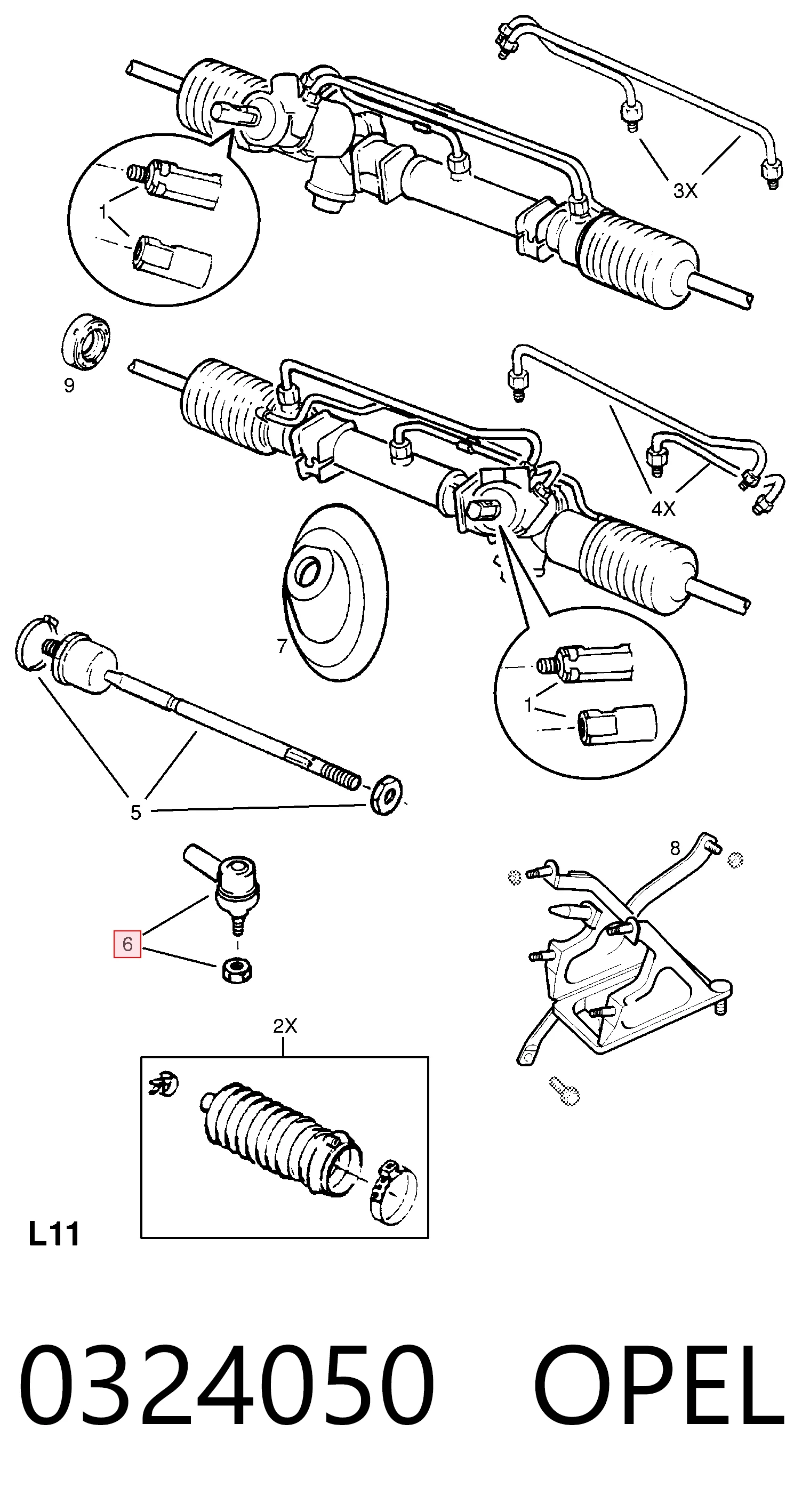 3X
1
9
4X
7
1
5
8
6
2X
L11
0324050 OPEL