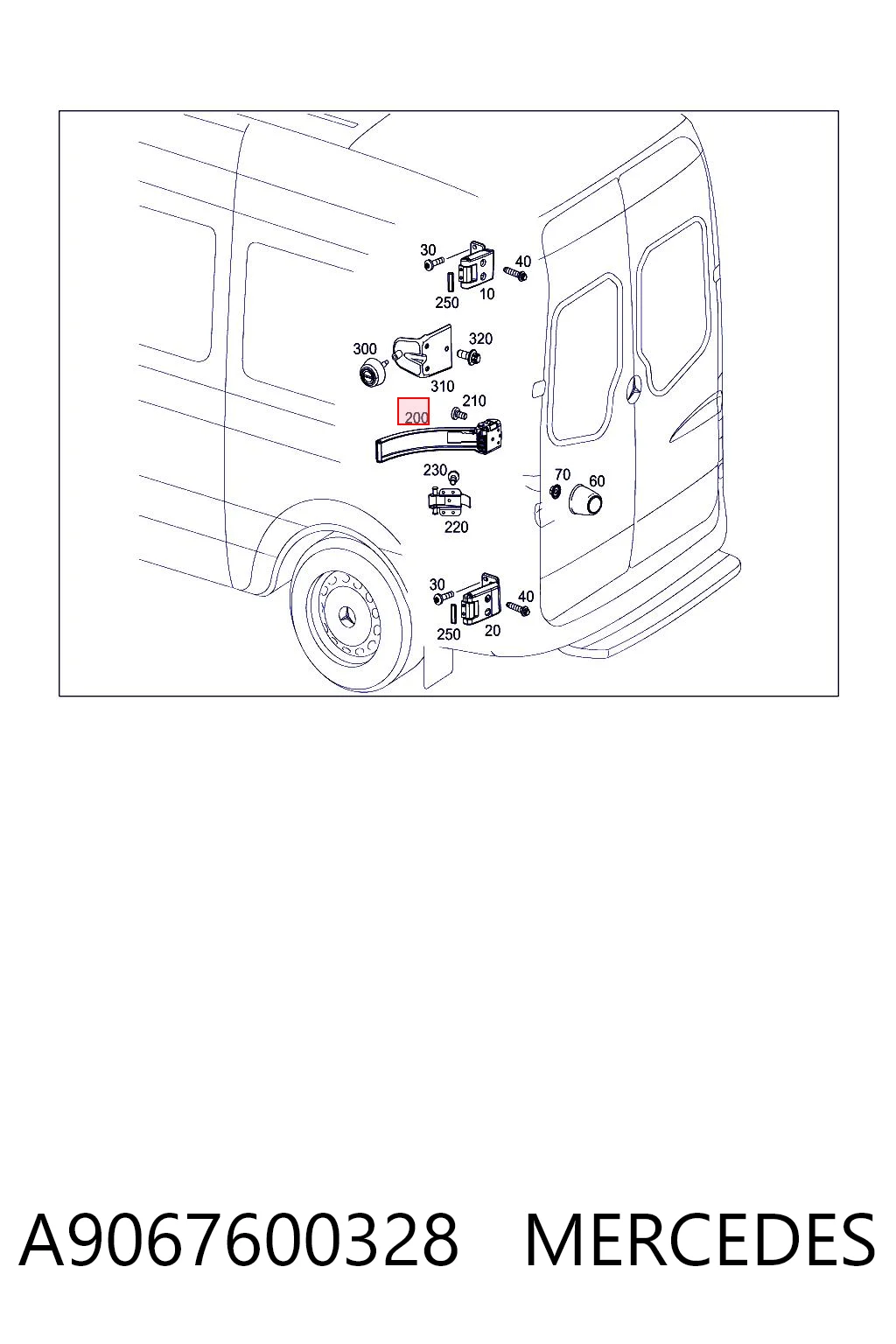 30
40
250
10
300
320
310
200
210
230
70
60
220
30
40
250
20

A9067600328 MERCEDES