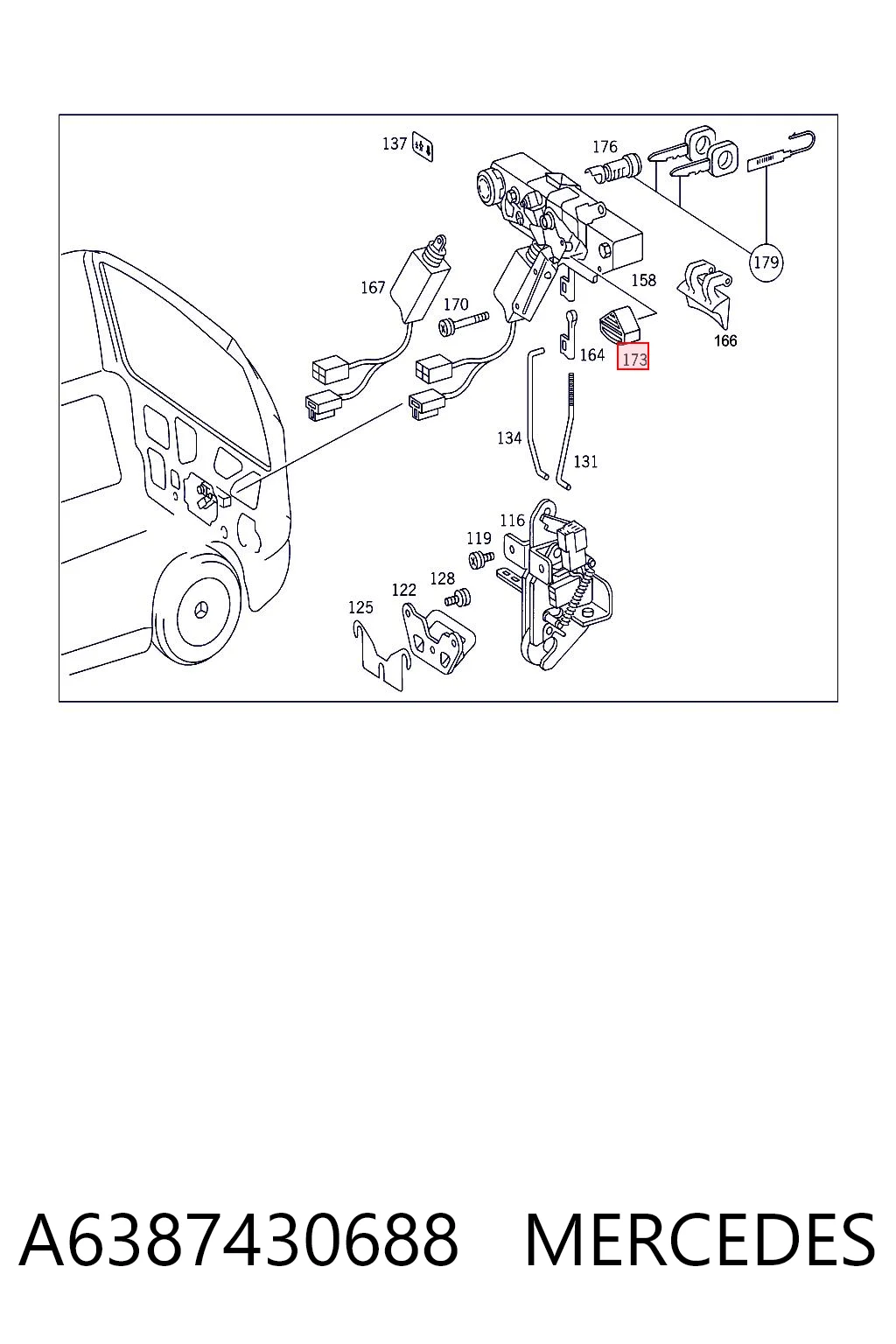 137
176
179
167
170
158
166
164
173
134
131
116
119
128
122
125

A6387430688 MERCEDES