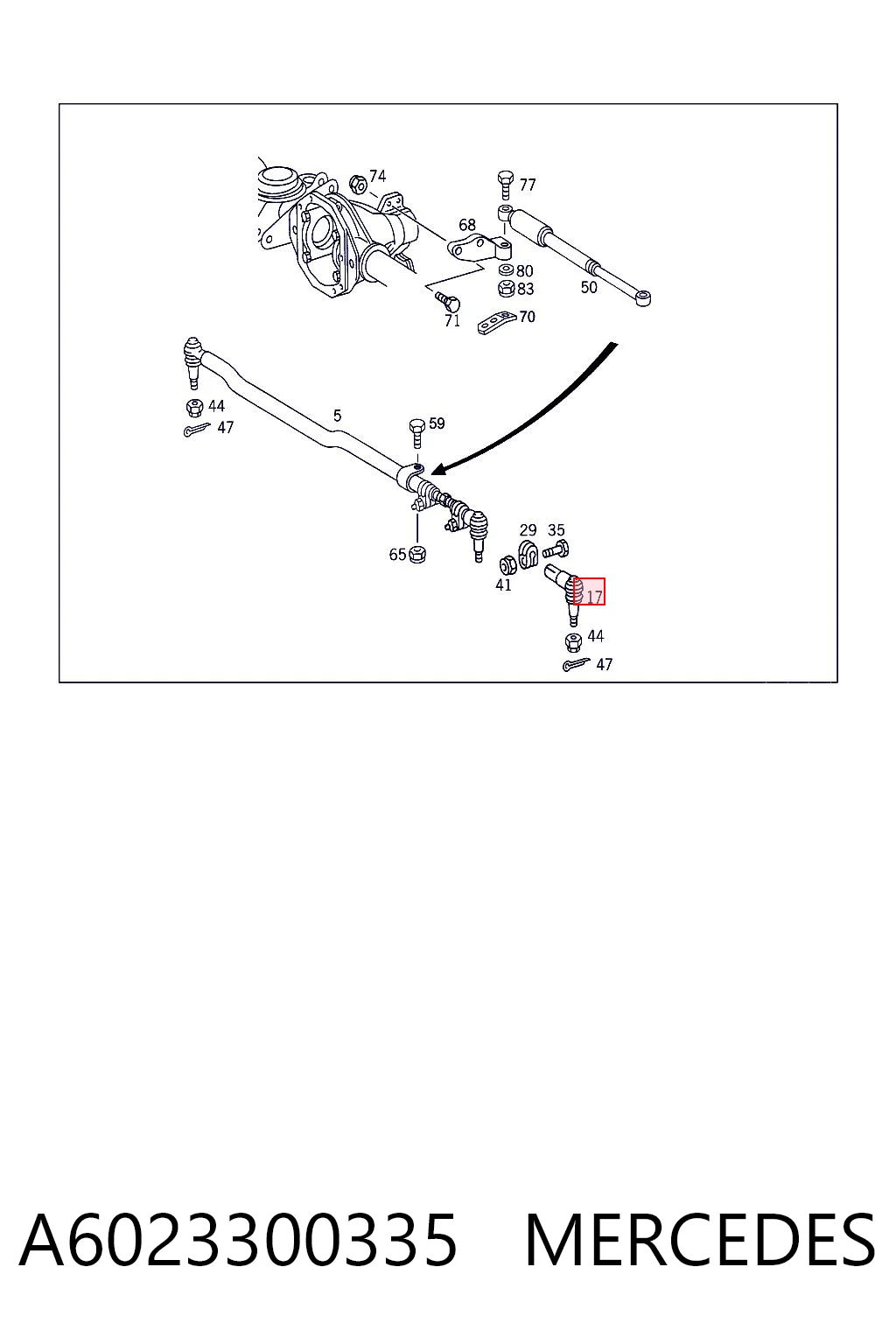 74
77
68
80
83
50
71
70
44
47
5
59
65
29
35
41
17
44
47

A6023300335 MERCEDES