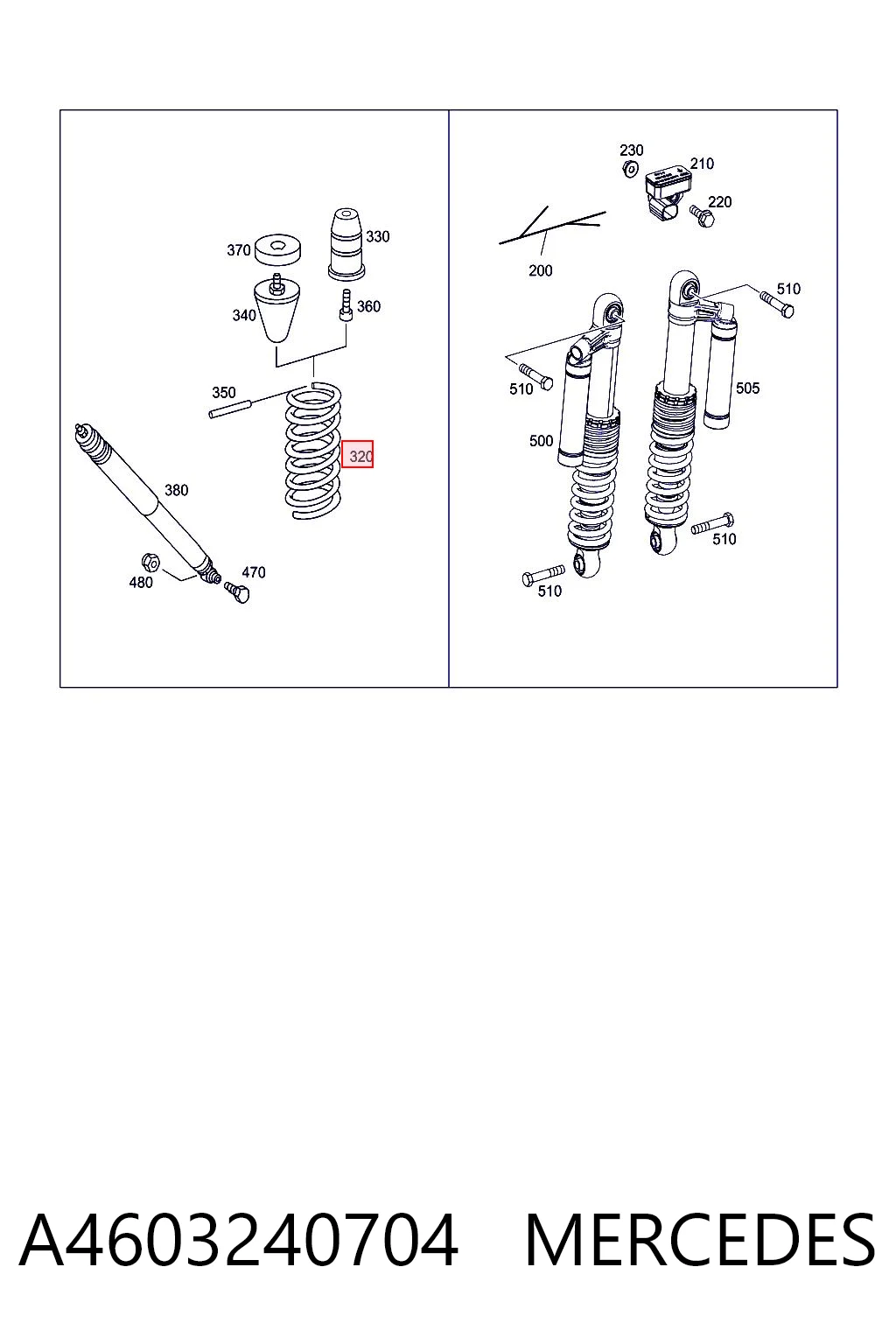 370
330
340
360
350
320
380
480
470

230
210
220
200
510
510
505
500
510
510

A4603240704 MERCEDES