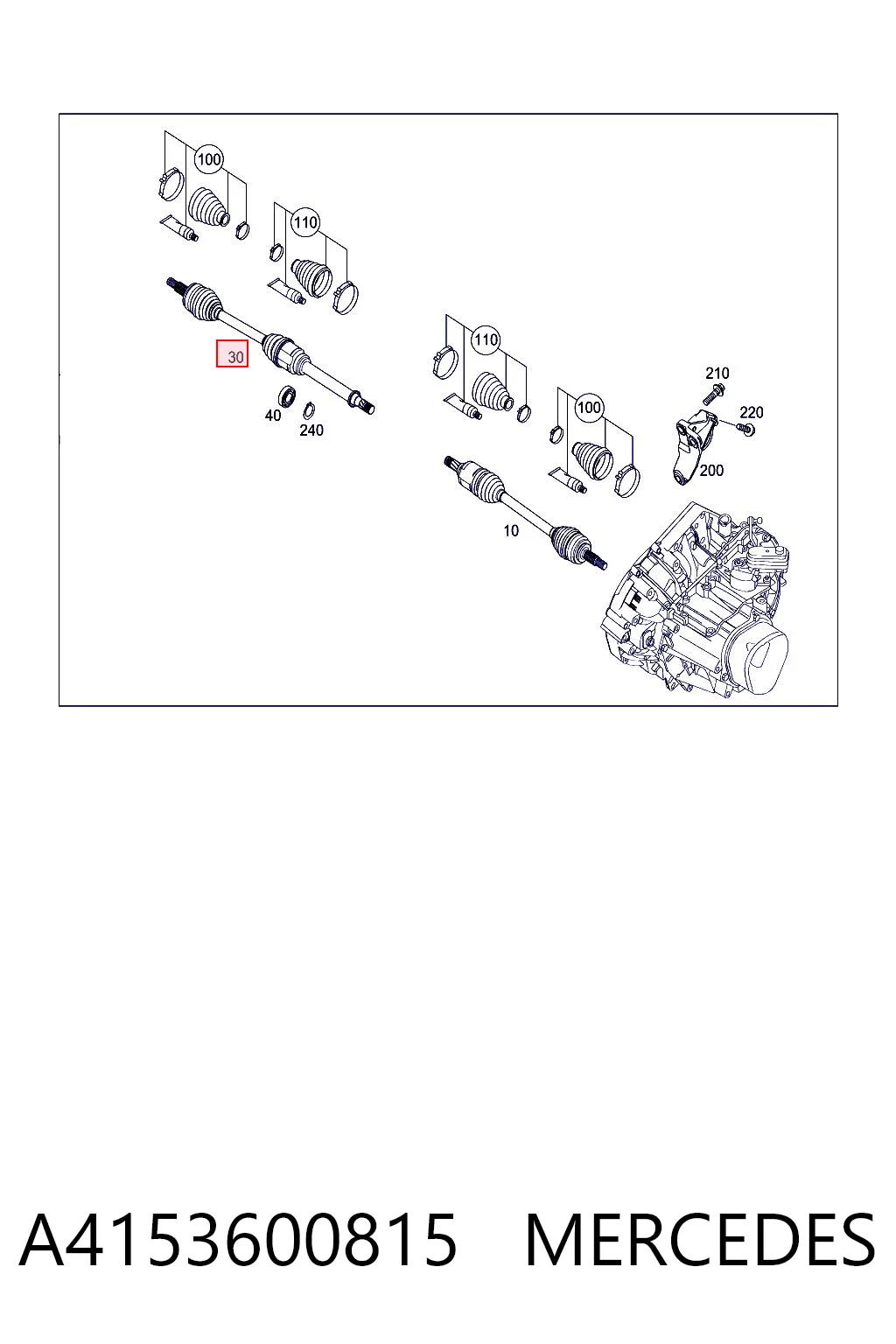 100
110
30
40
240
110
100
210
220
200
10

A4153600815 MERCEDES