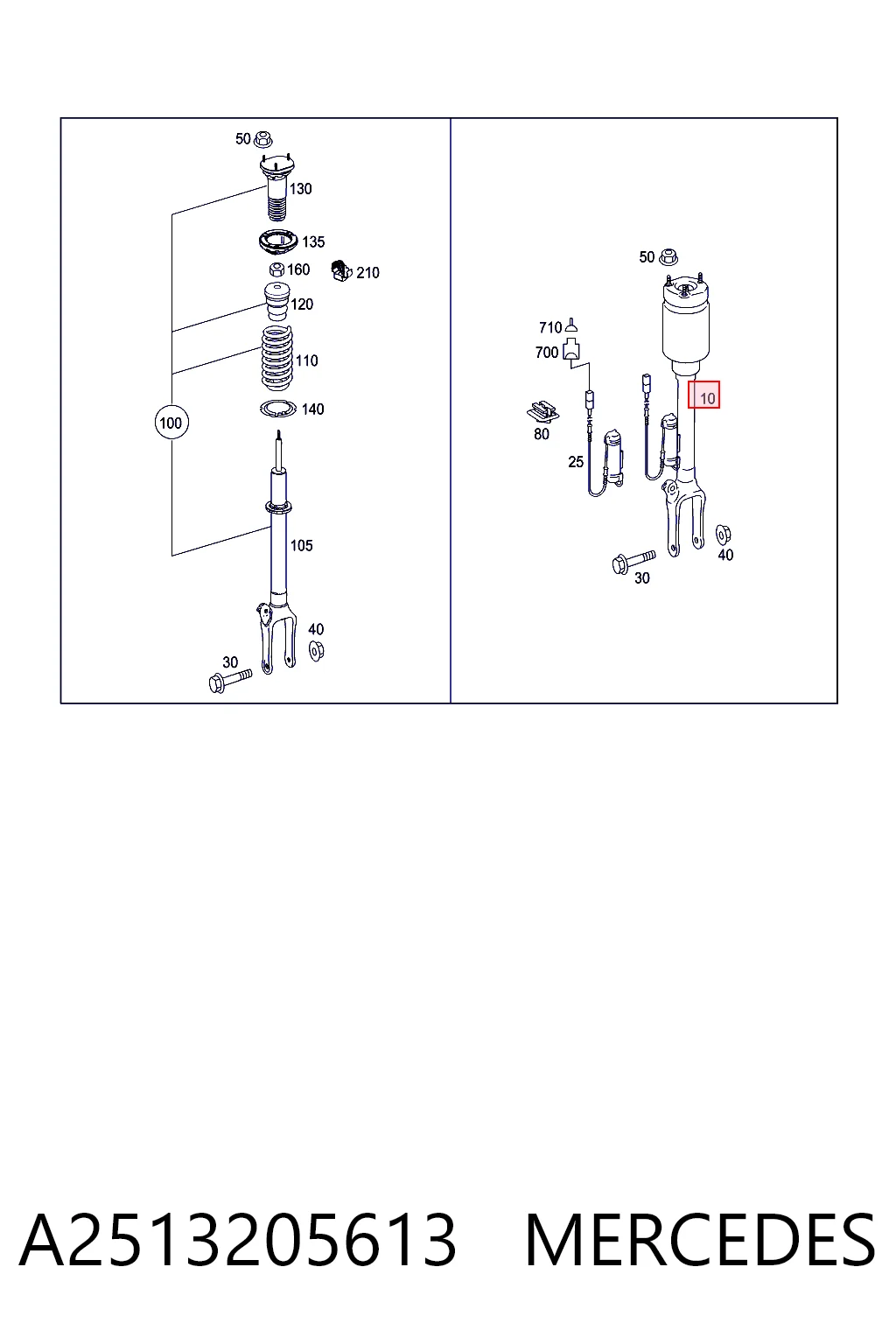 50
130
135
160
210
120
110
140
100
105
40
30

50
710
700
10
80
25
40
30

A2513205613 MERCEDES