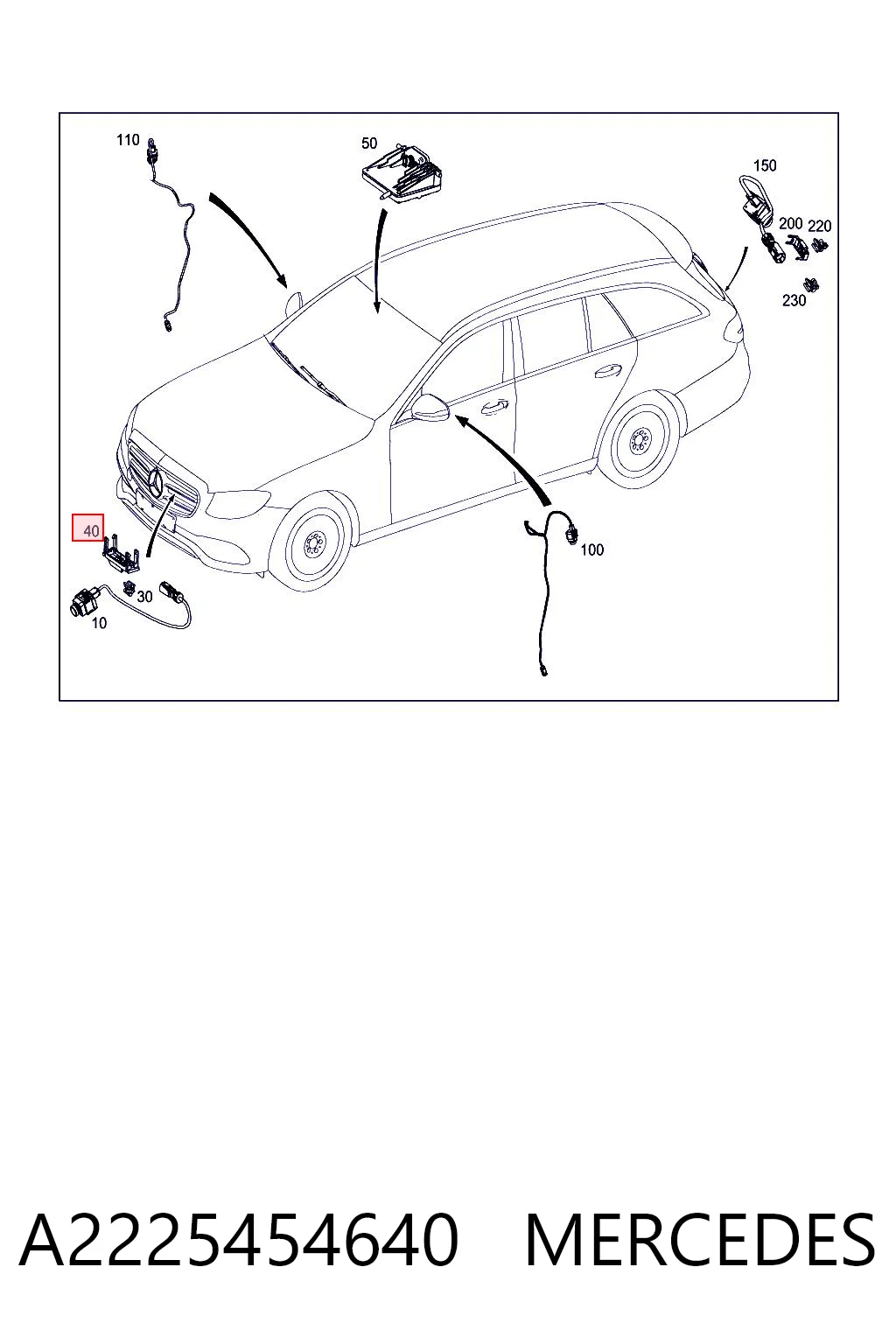 110
50
150
200
220
230
40
30
10
100

A2225454640 MERCEDES