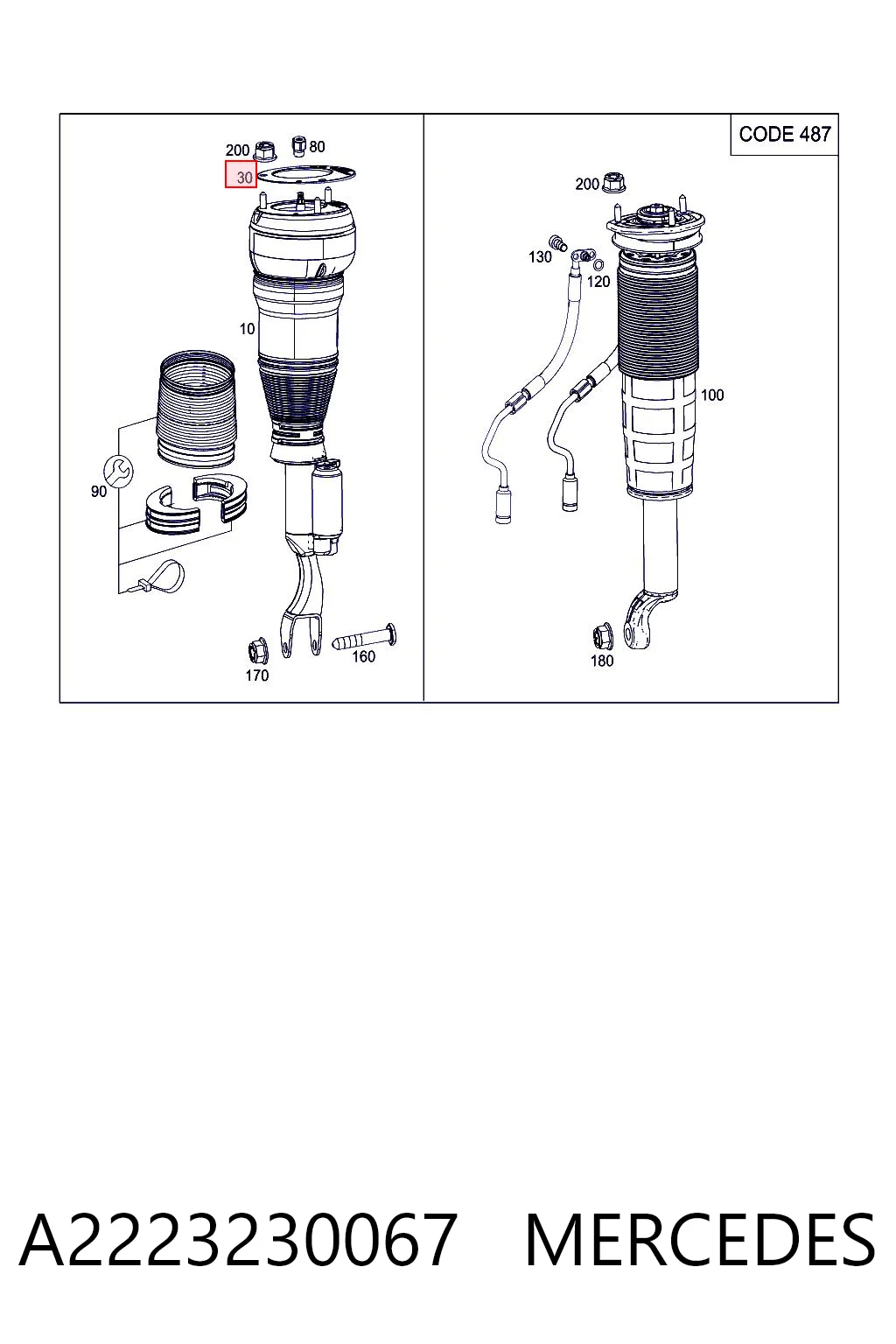 200
80
30
10
90
170
160
CODE 487
200
130
120
100
180

A2223230067 MERCEDES