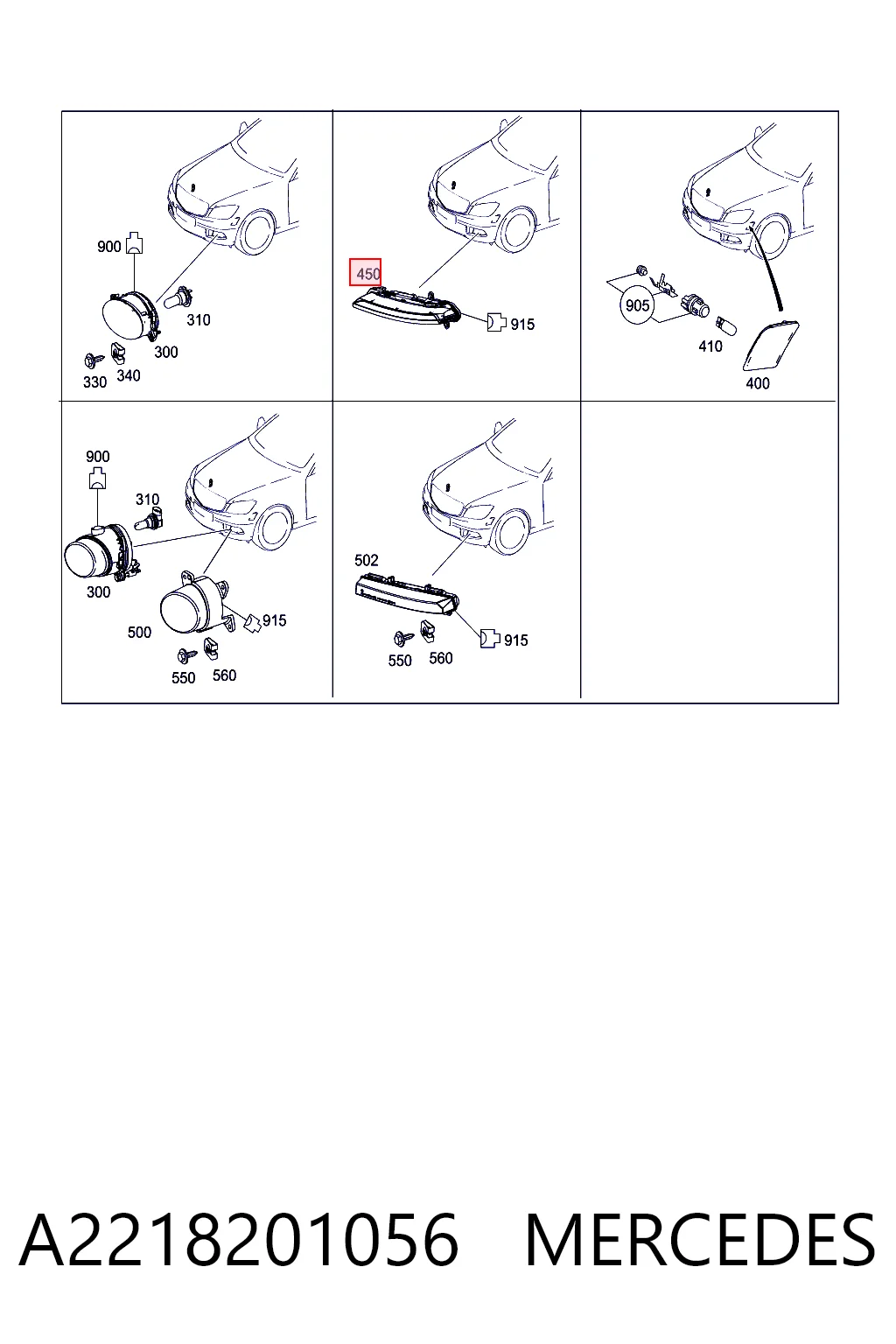 900
310
300
330
340

450
915

905
410
400

900
310
300
500
915
550
560

502
915
550
560

A2218201056 MERCEDES