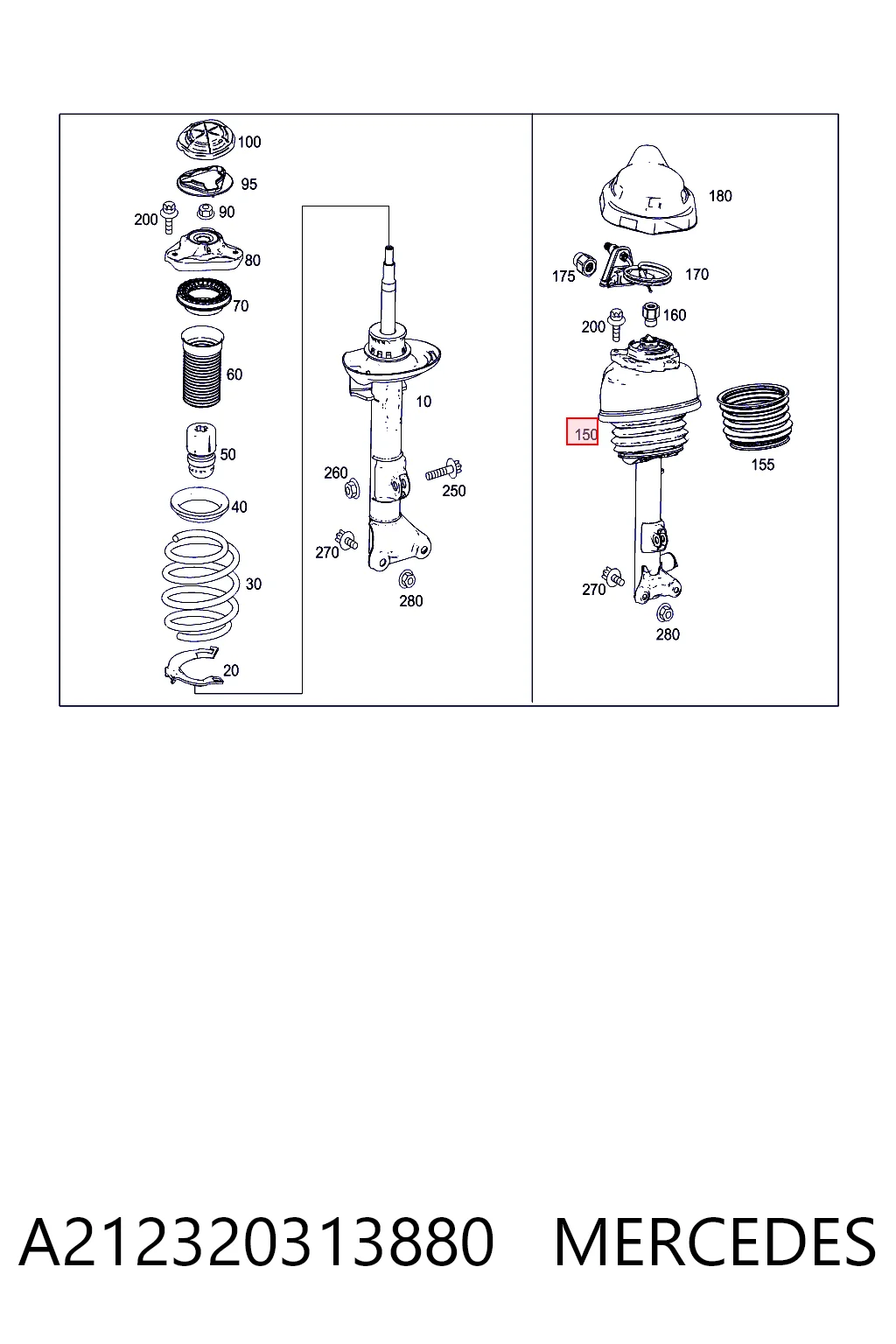 100
95
200
90
80
70
60
50
40
30
20
10
260
250
270
280
180
175
170
200
160
150
155
270
280

A212320313880 MERCEDES