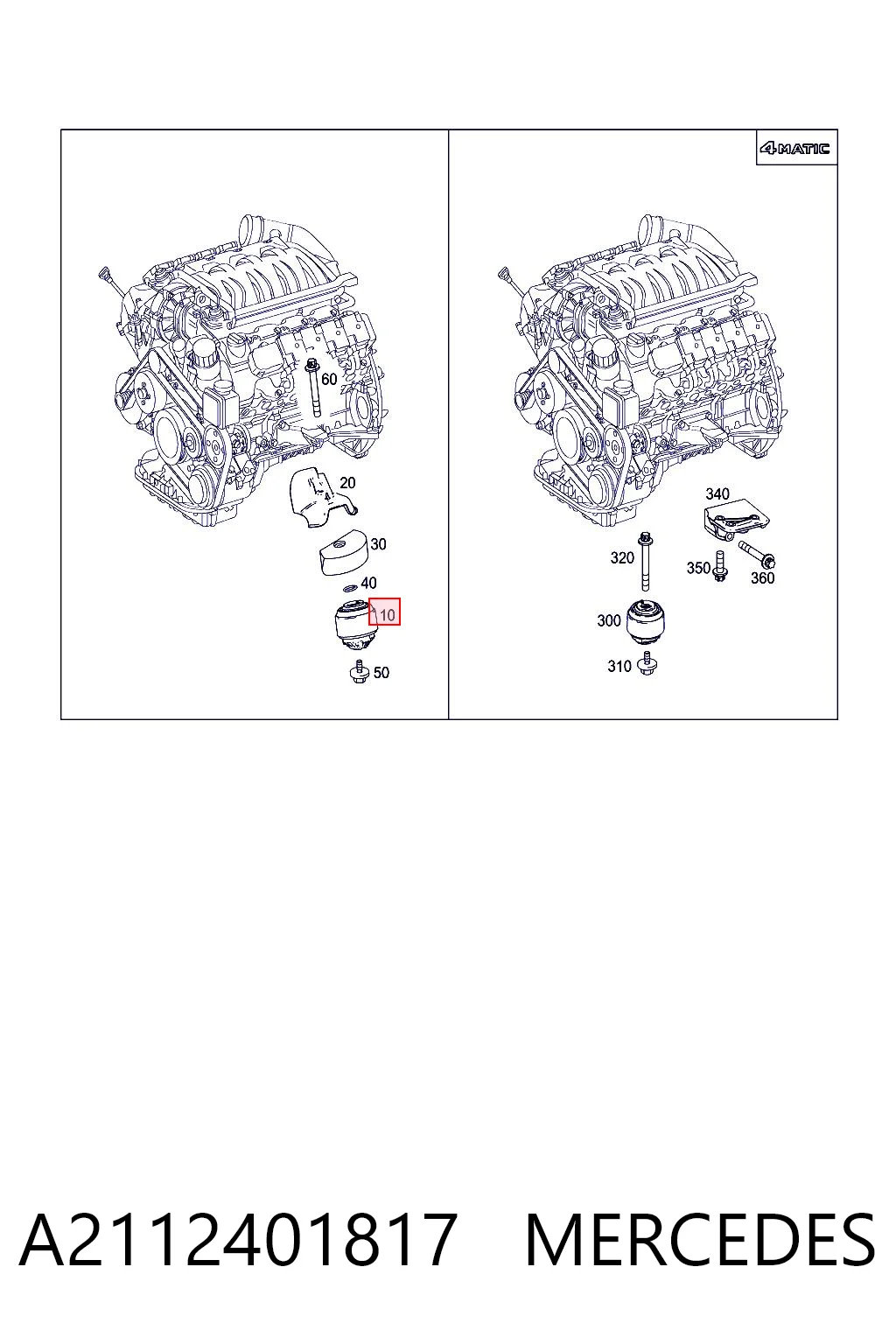 60
20
30
40
10
50

4MATIC
340
320
350
360
300
310

A2112401817 MERCEDES