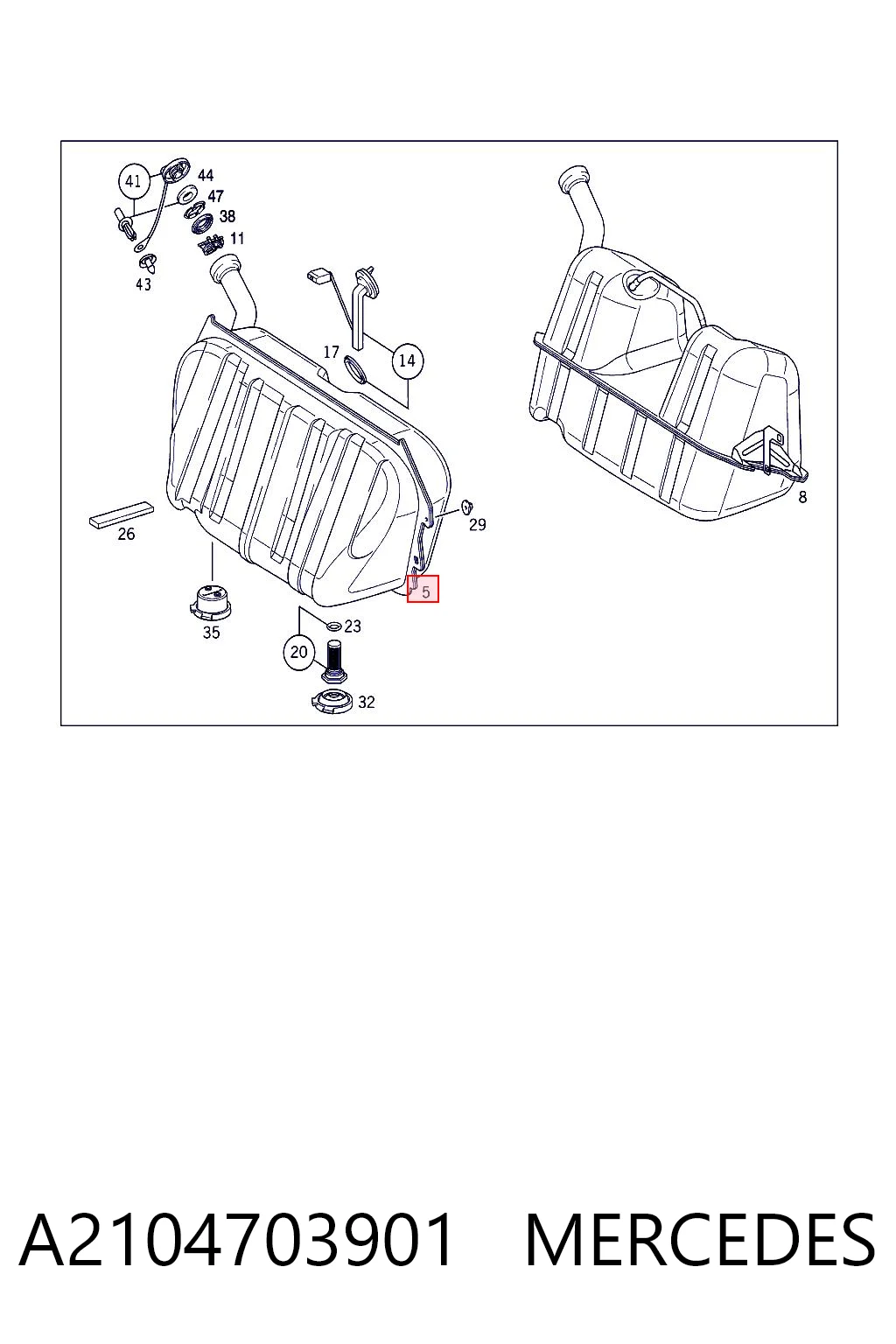 41
44
47
38
11
43
17
14
26
29
5
35
23
20
32
8

A2104703901 MERCEDES