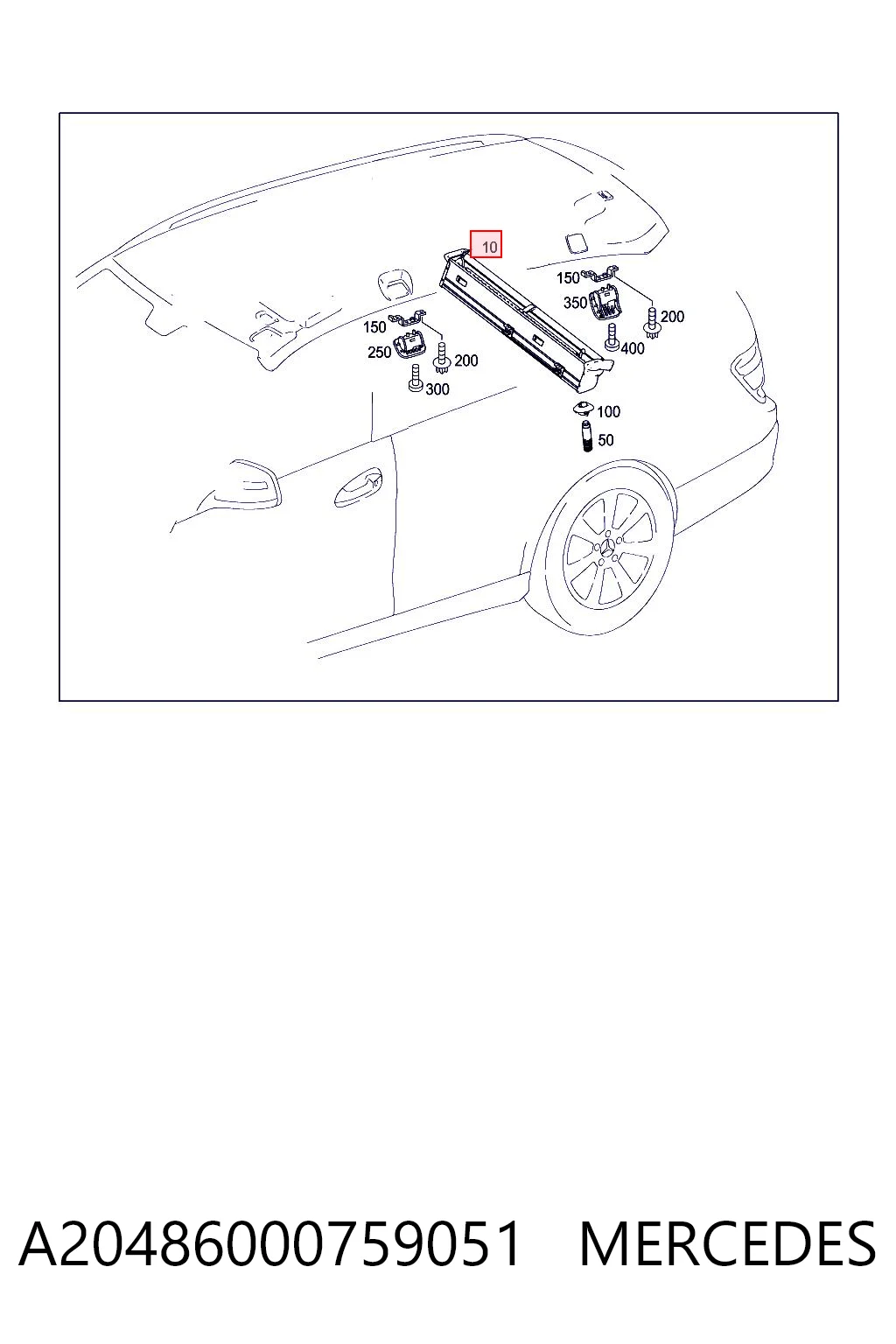 10
150
350
200
400
150
250
200
300
100
50

A20486000759051 MERCEDES