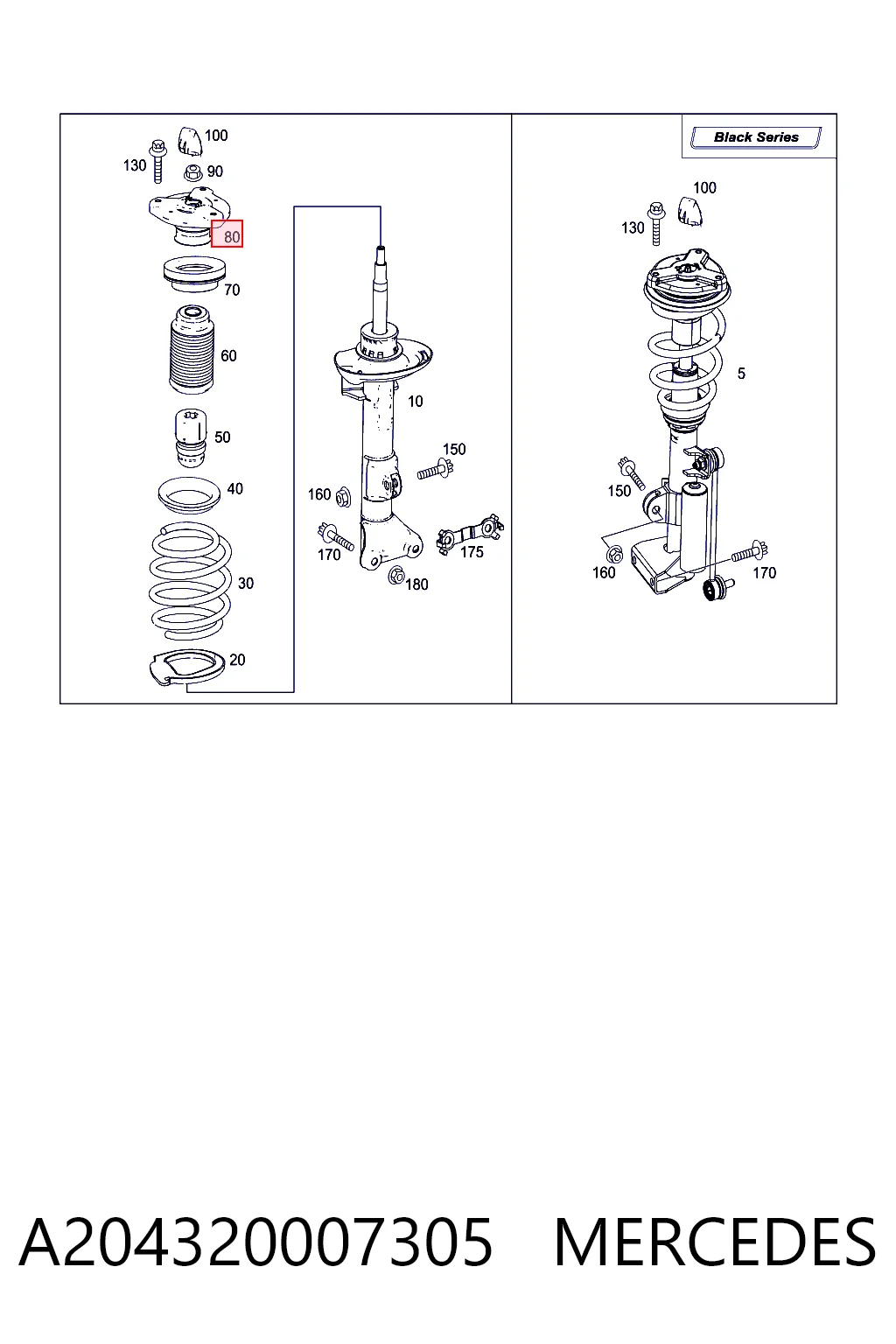 100
130
90
80
70
60
50
40
30
20
10
150
160
170
175
180

Black Series
100
130
5
150
160
170

A204320007305 MERCEDES