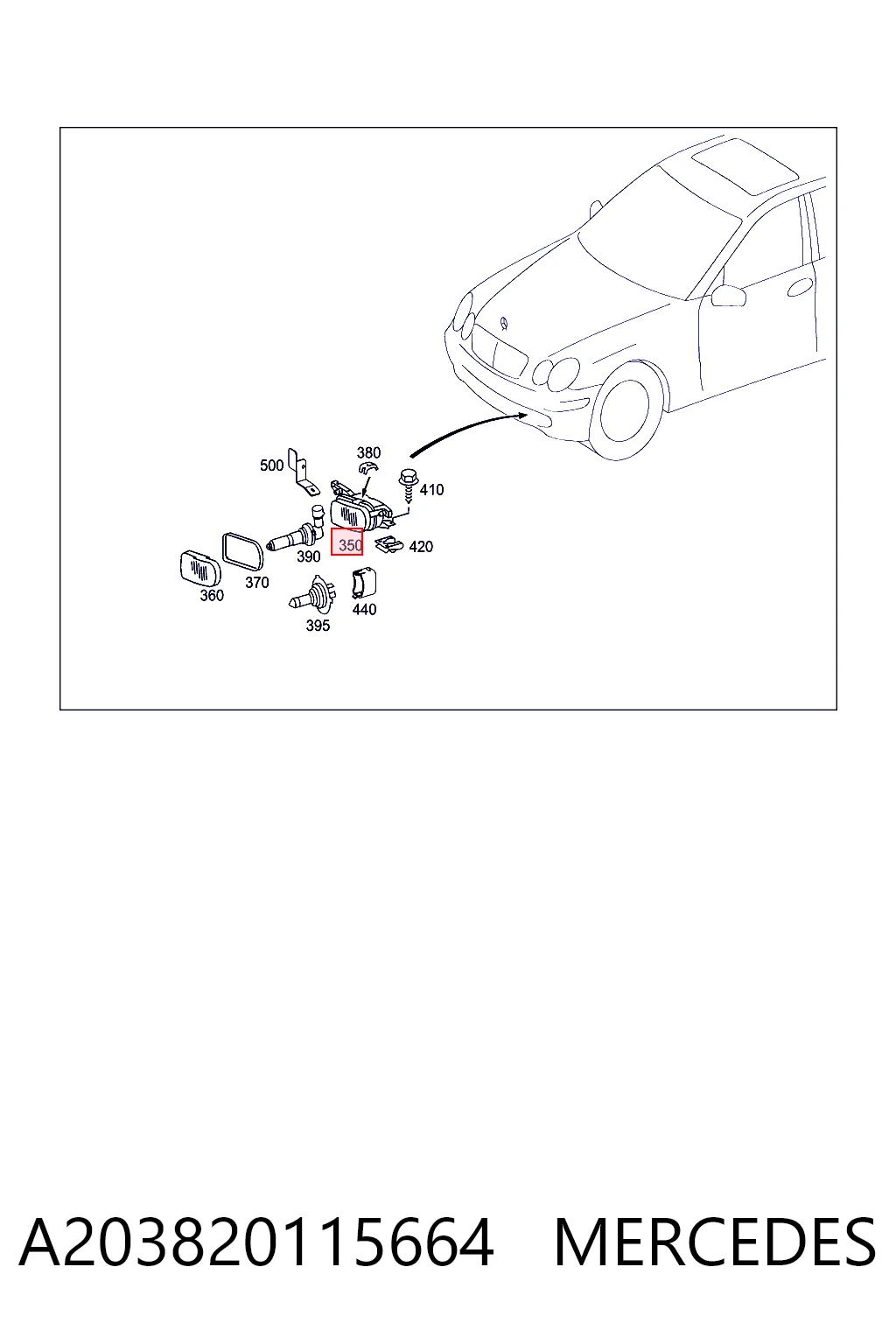 500
380
410
350
420
390
370
360
440
395

A203820115664 MERCEDES