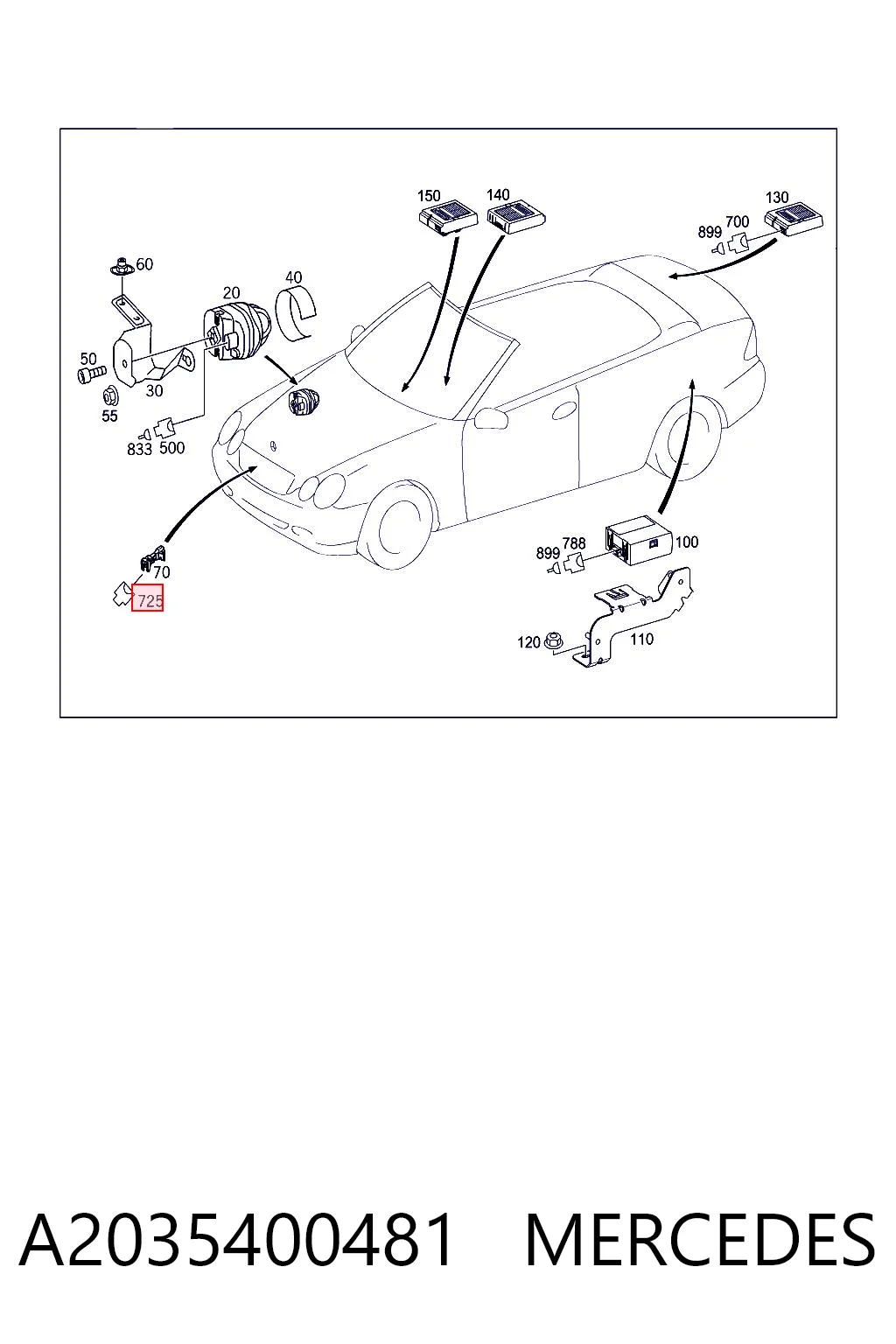 150
140
130
899
700
60
20
40
50
30
55
833
500
70
725
899
788
100
120
110

A2035400481 MERCEDES