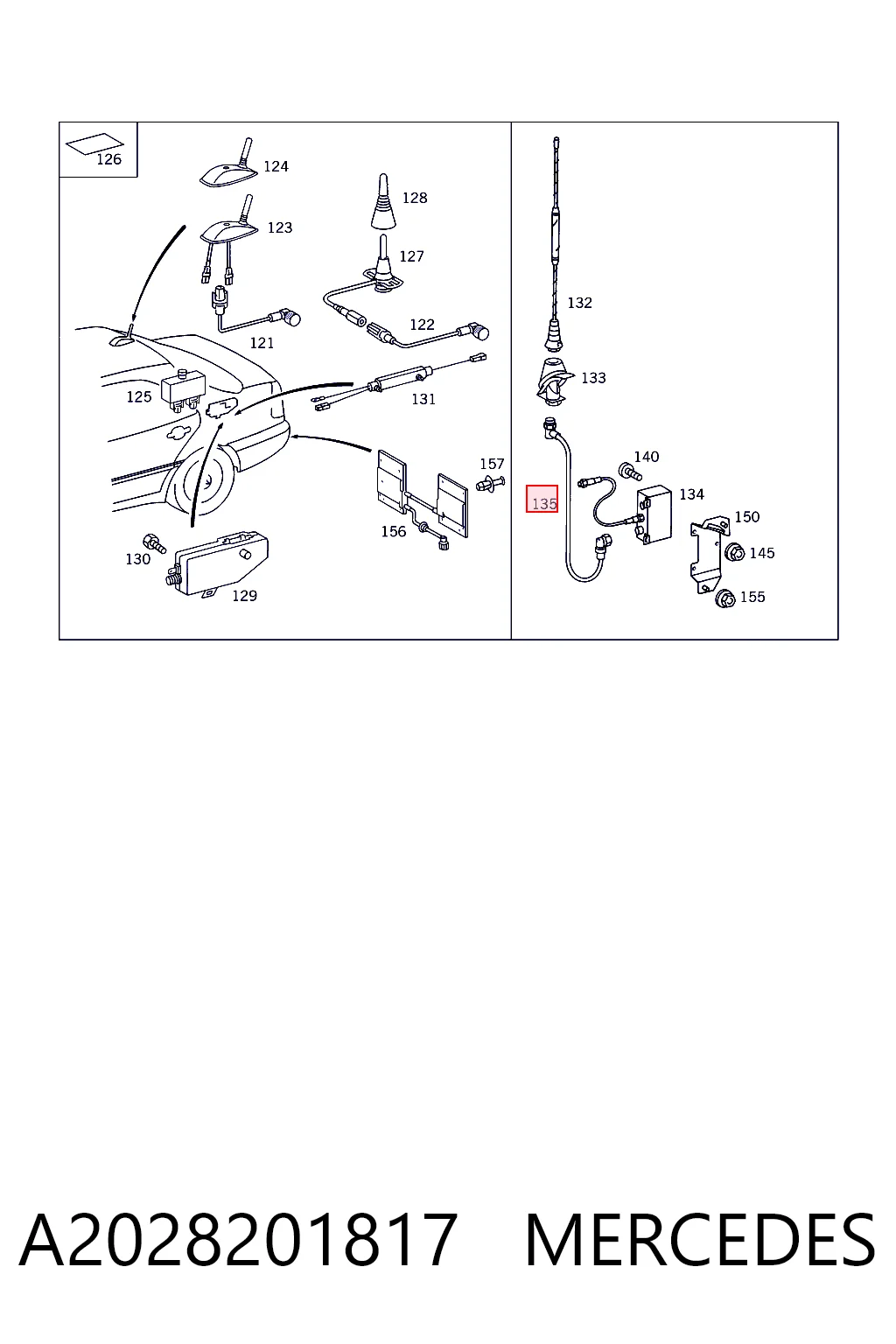 126
124
123
128
127
121
122
125
131
157
156
130
129
132
133
140
135
134
150
145
155

A2028201817 MERCEDES