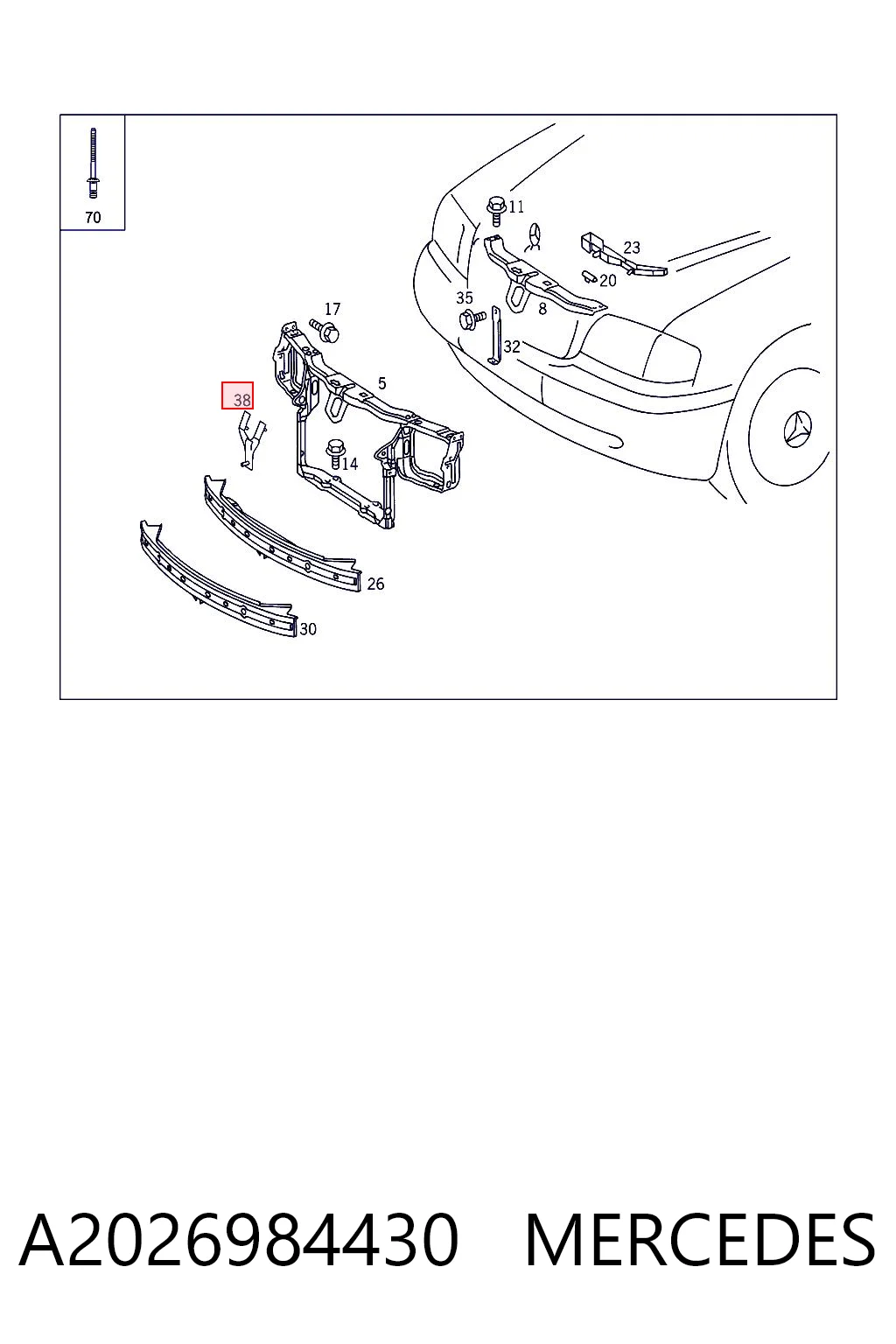 70
11
23
20
35
8
17
32
5
38
14
26
30

A2026984430 MERCEDES