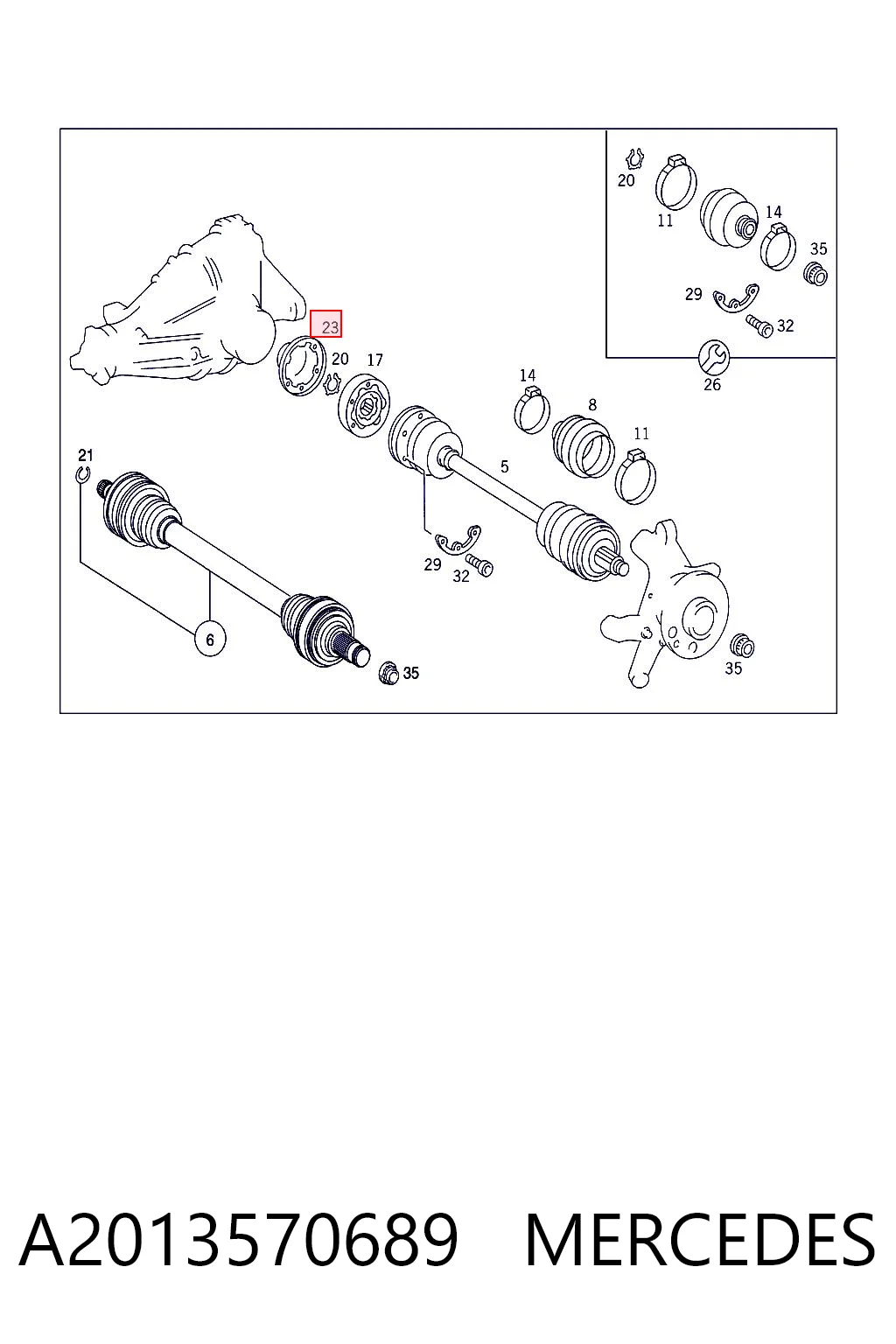 20
11
14
35
29
32
26
23
20
17
14
8
11
5
21
29
32
6
35
35

A2013570689 MERCEDES