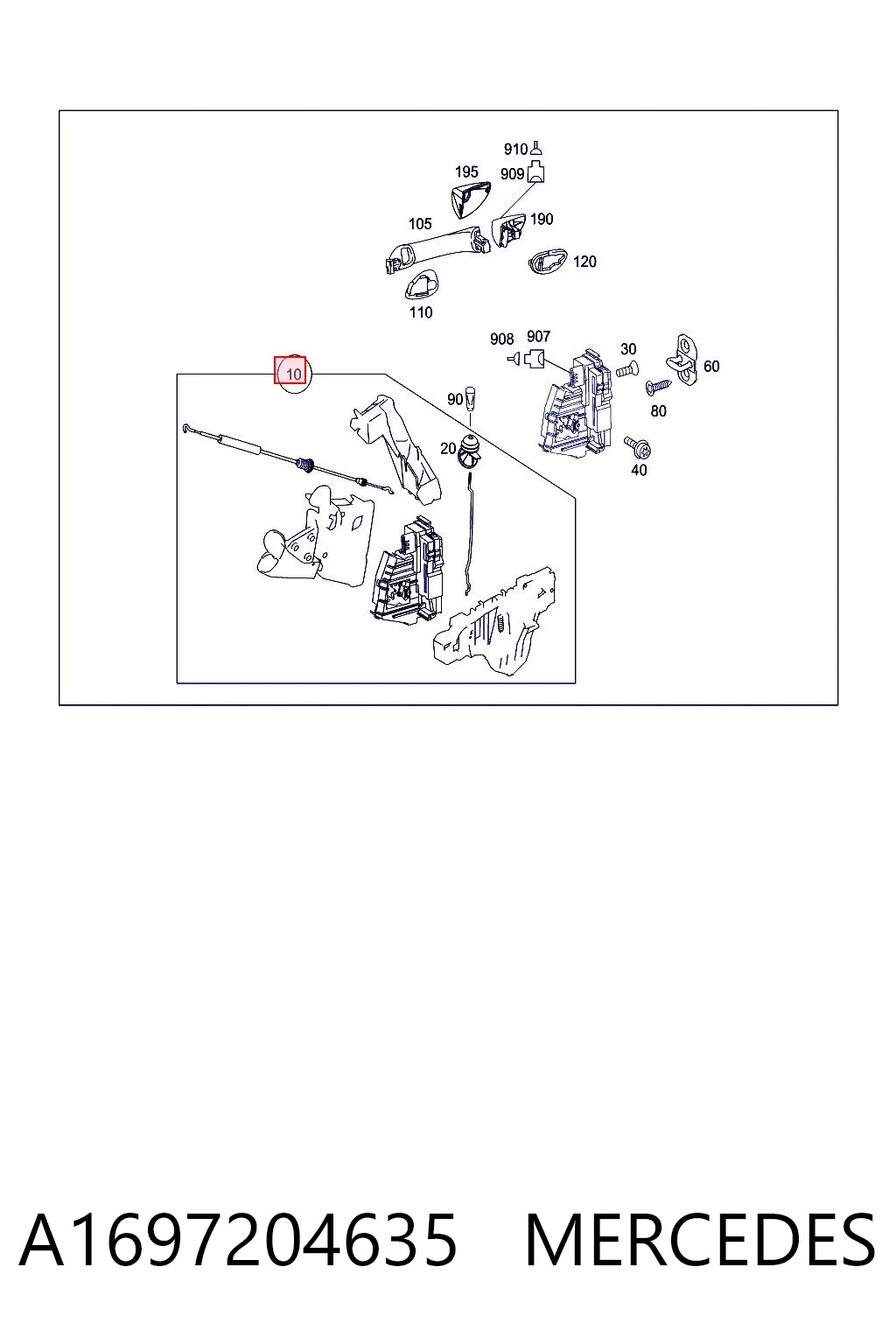 910
195
909
105
190
120
110
908
907
30
60
10
90
80
20
40

A1697204635 MERCEDES