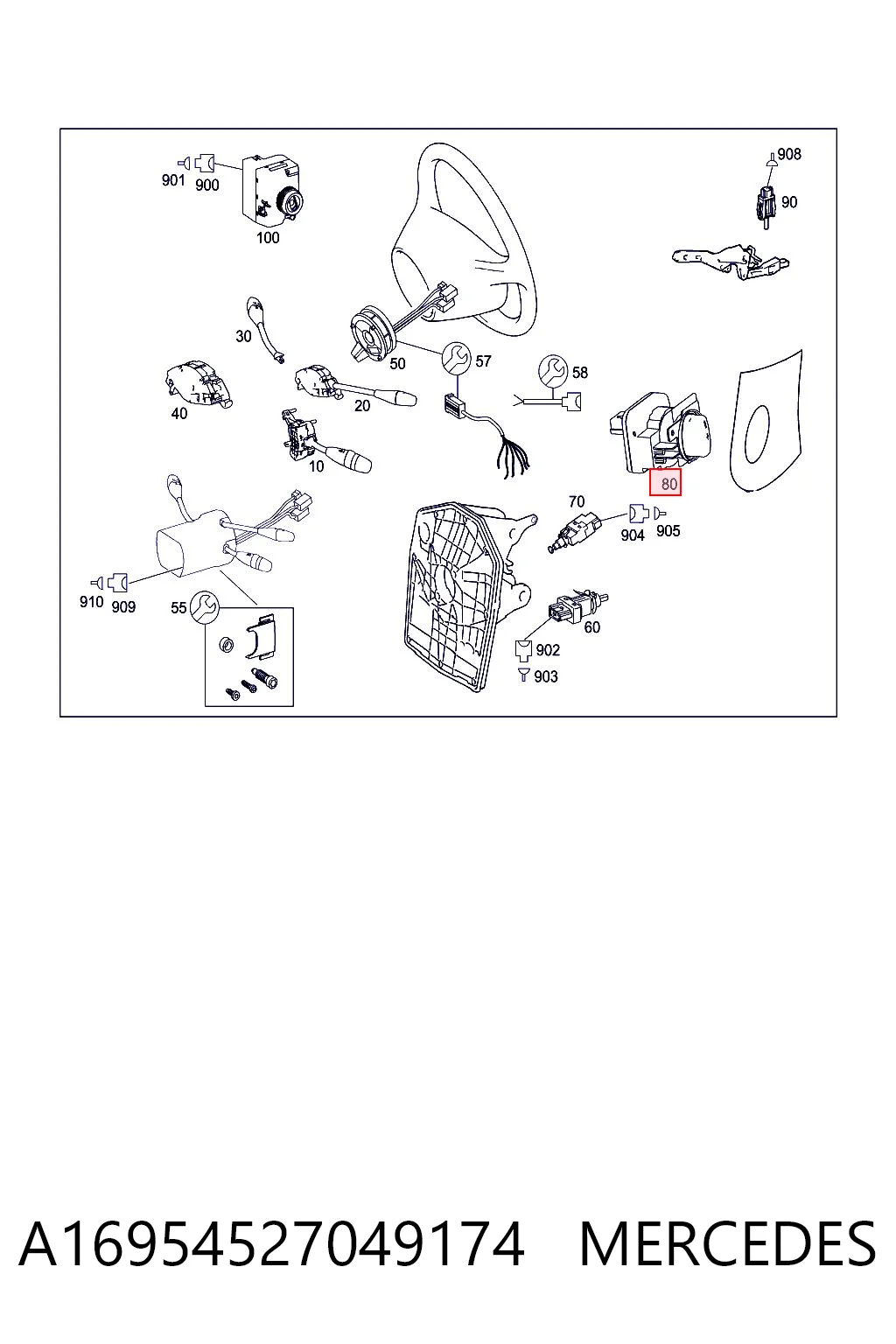 901 900
100
908
90
30
50
57
58
40
20
10
80
70
904 905
910 909
55
60
902
903

A16954527049174 MERCEDES