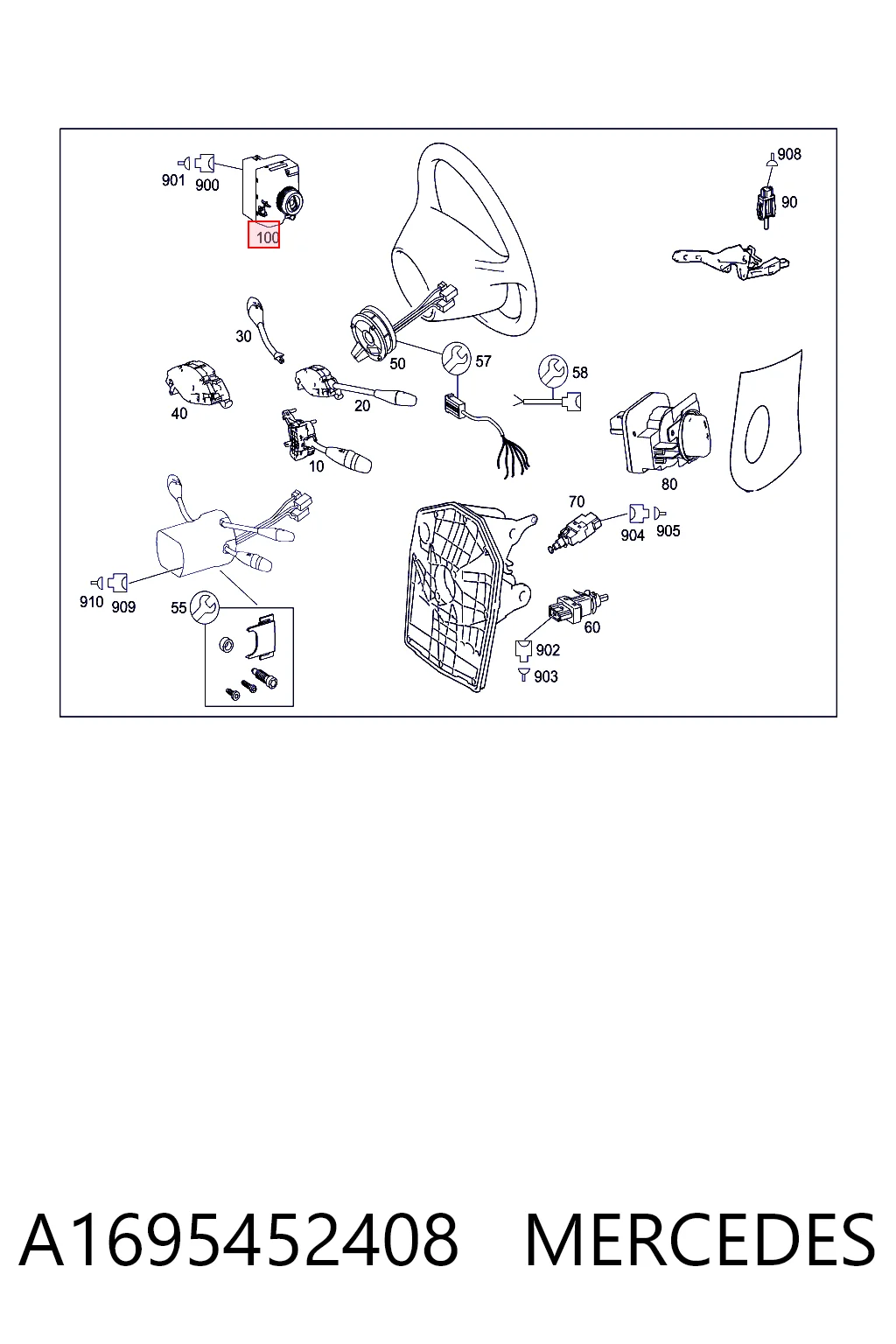 901 900
100
908
90
30
50
57
58
40
20
10
80
70
904 905
910 909
55
60
902
903

A1695452408 MERCEDES