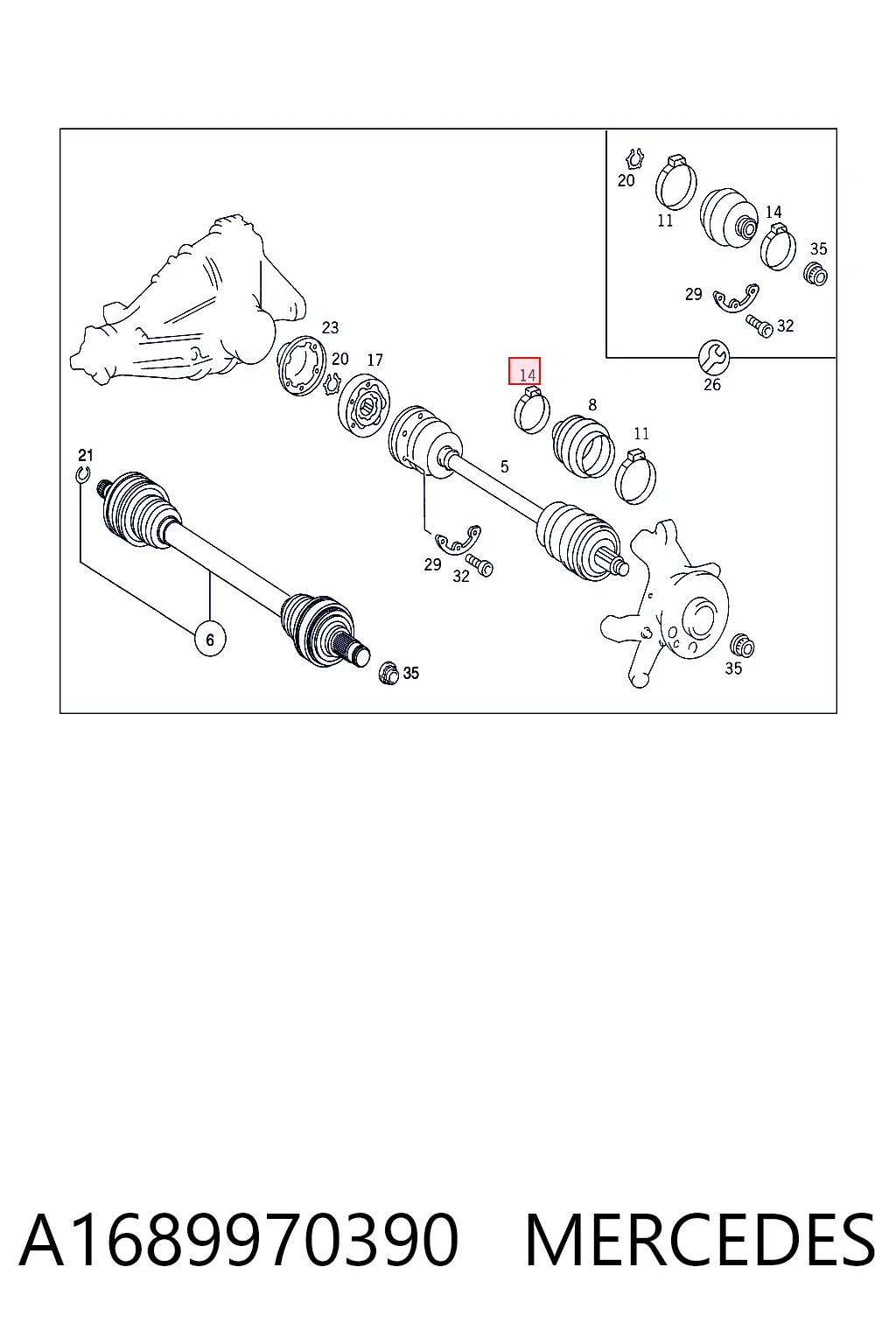 20
11
14
35
29
32
26
23
20
17
14
8
11
5
21
29
32
6
35
35

A1689970390 MERCEDES