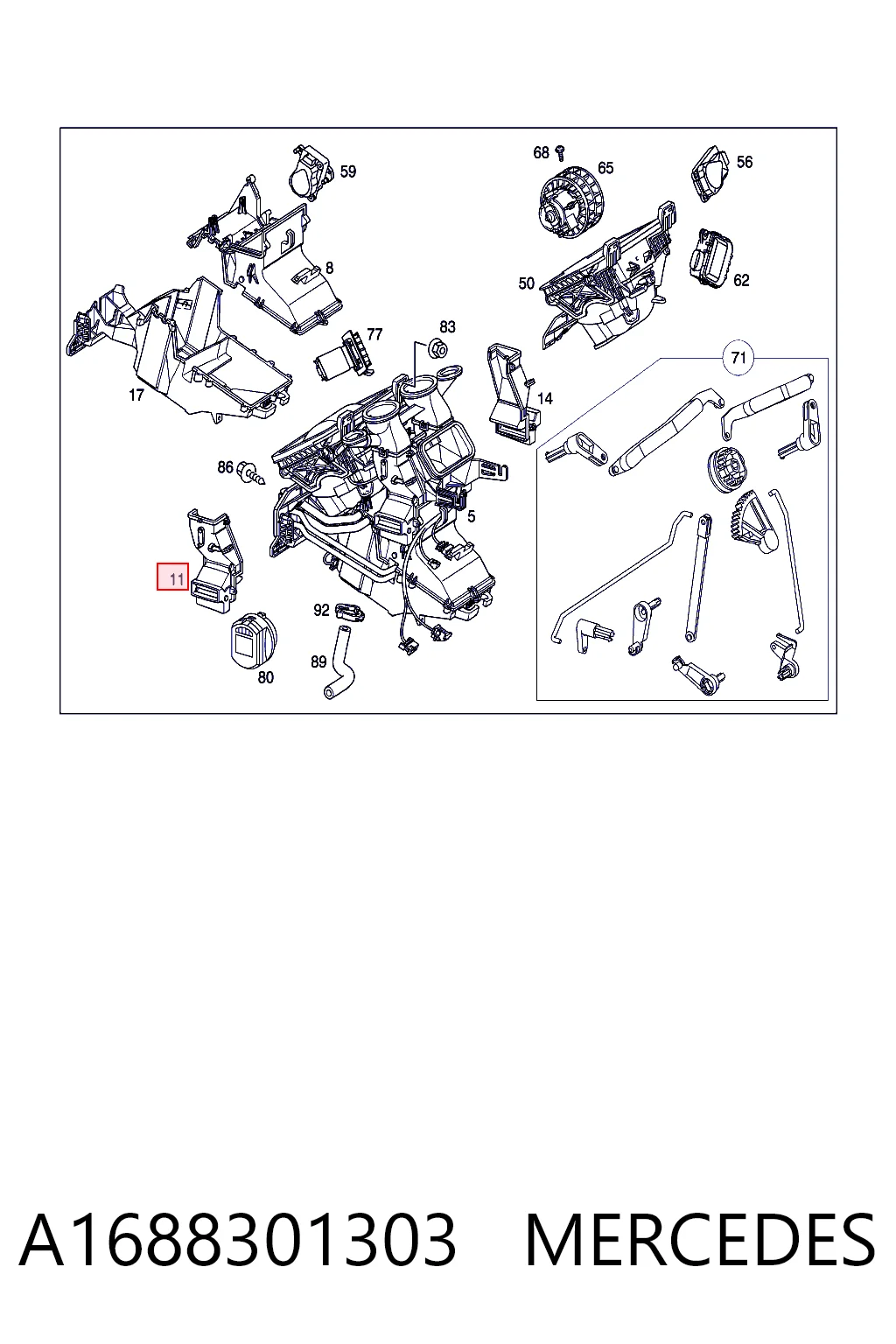 59
68
65
56
8
50
62
77
83
71
17
14
86
5
11
92
80
89

A1688301303 MERCEDES