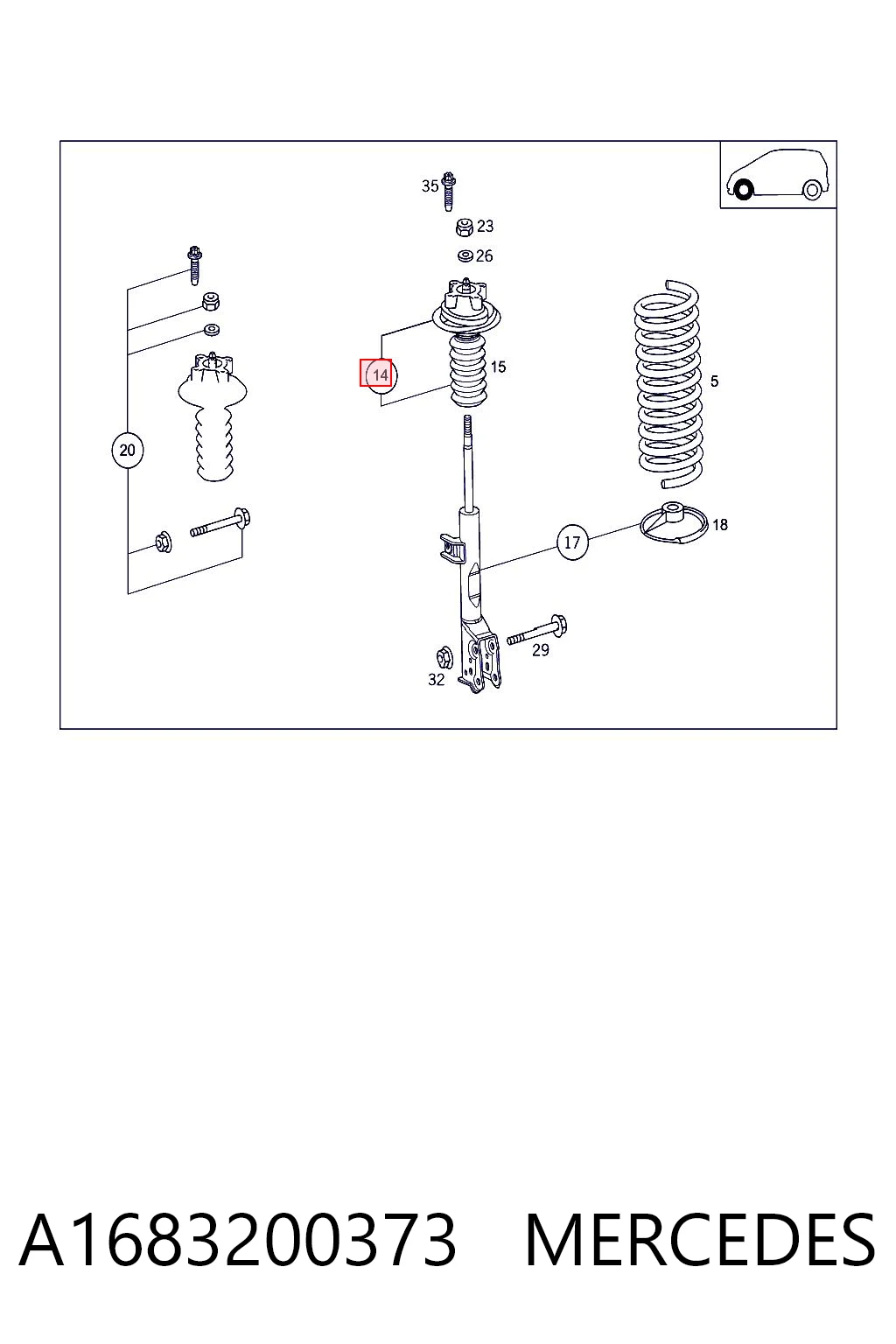 35
23
26
14
15
5
20
17
18
29
32

A1683200373 MERCEDES