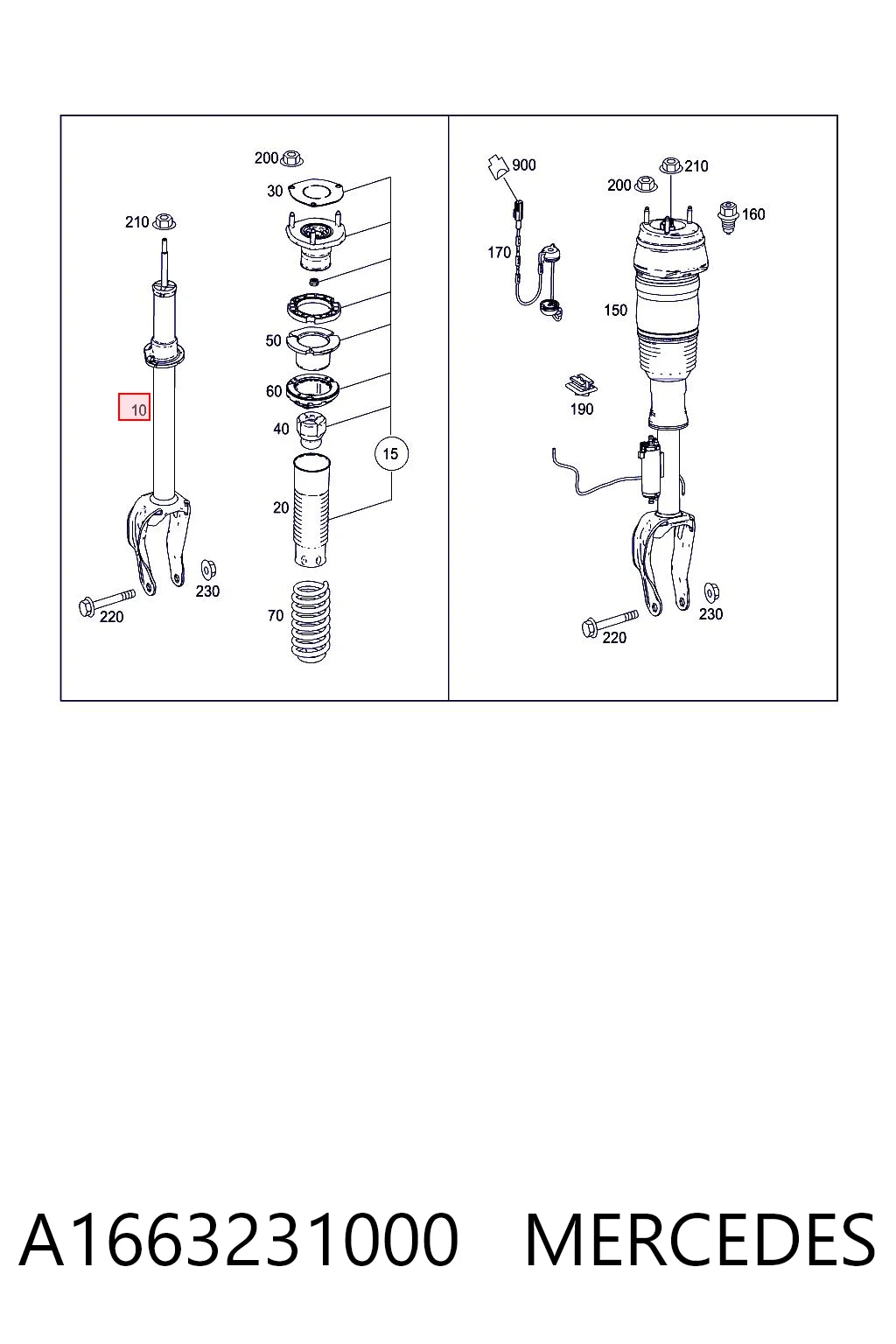 200
30
210
50
60
10
40
15
20
230
220
70

900
210
200
160
170
150
190
230
220

A1663231000 MERCEDES