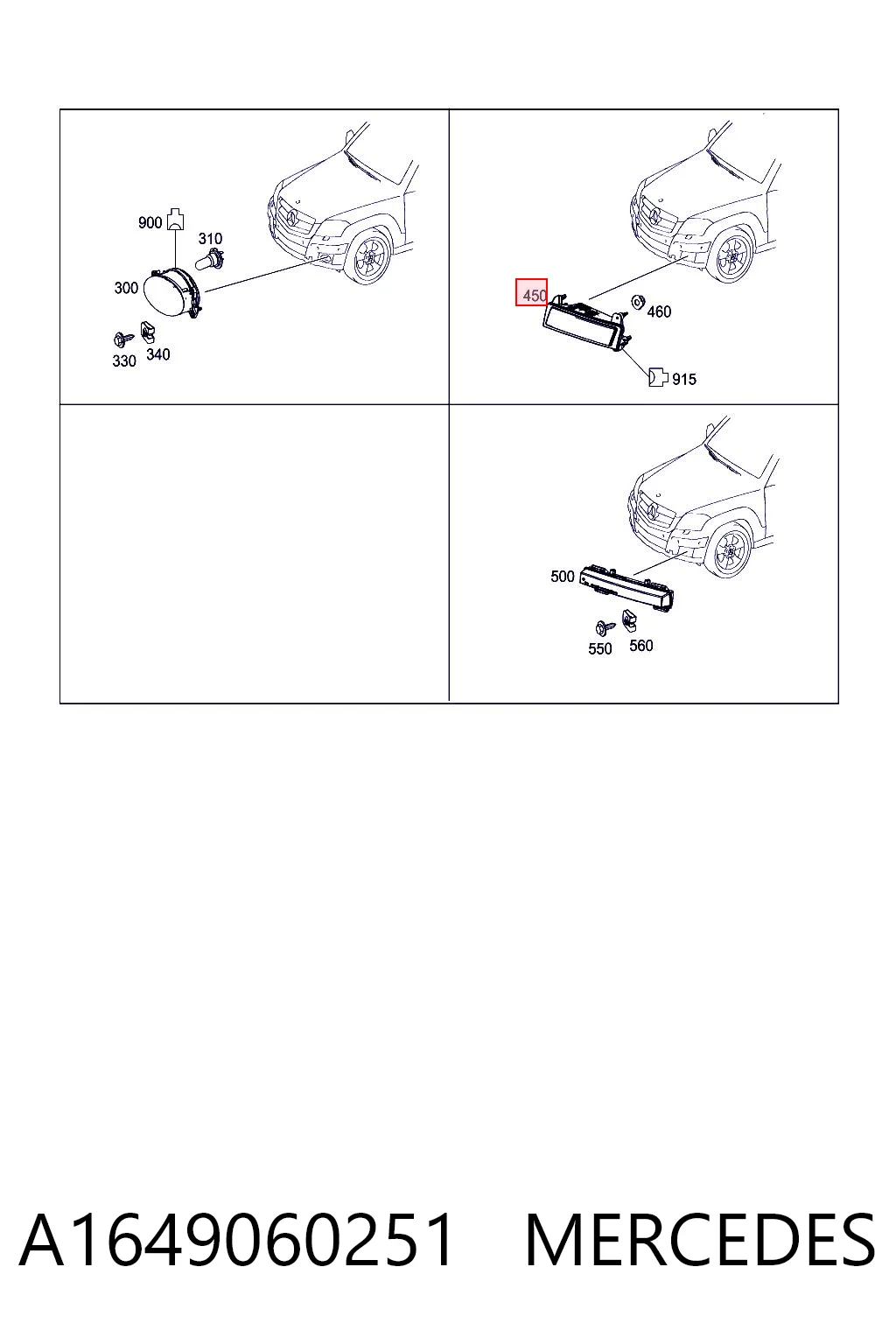 900
310
300
330
340

450
460
915

500
550
560

A1649060251 MERCEDES