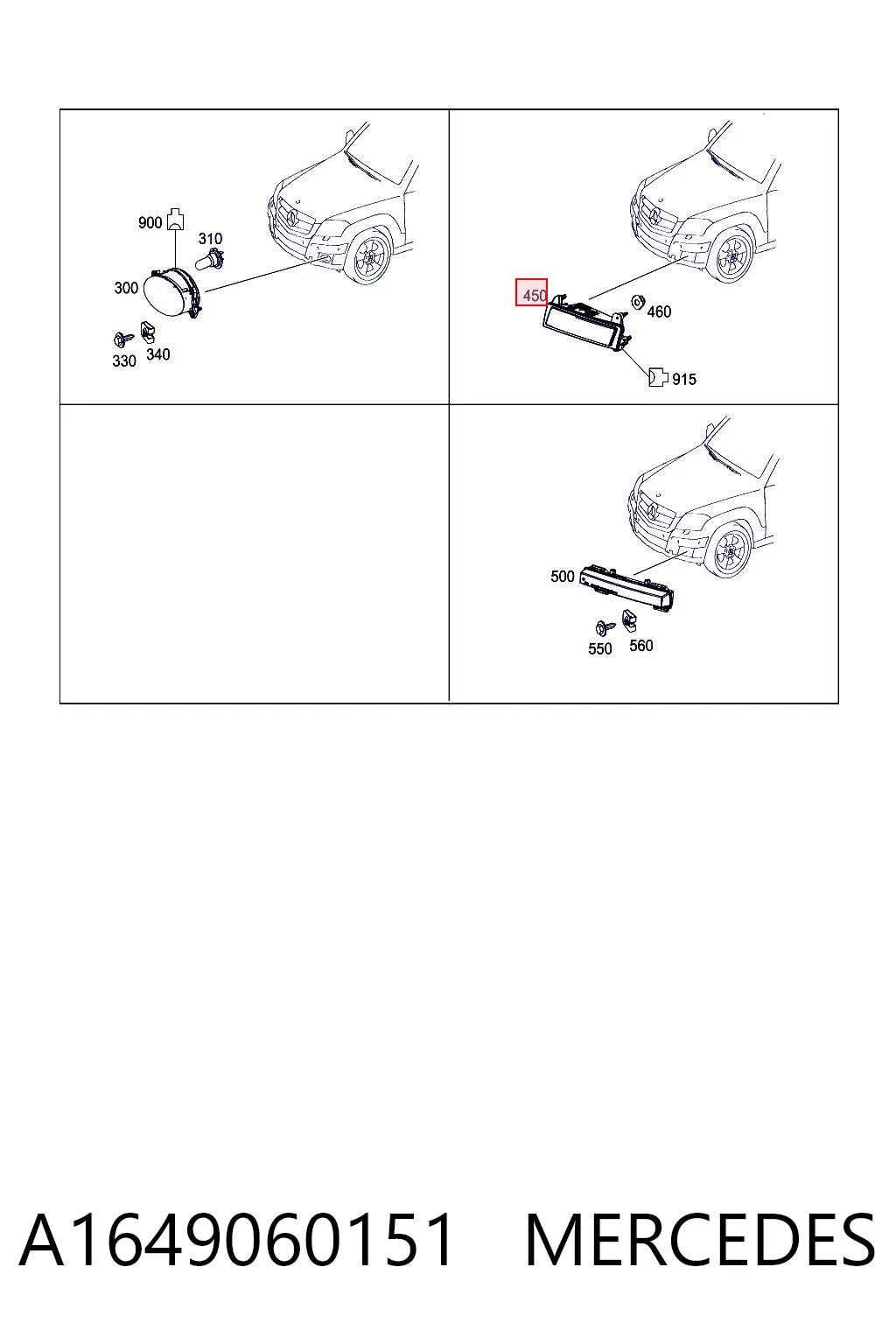 900
310
300
330
340

450
460
915

500
550
560

A1649060151 MERCEDES