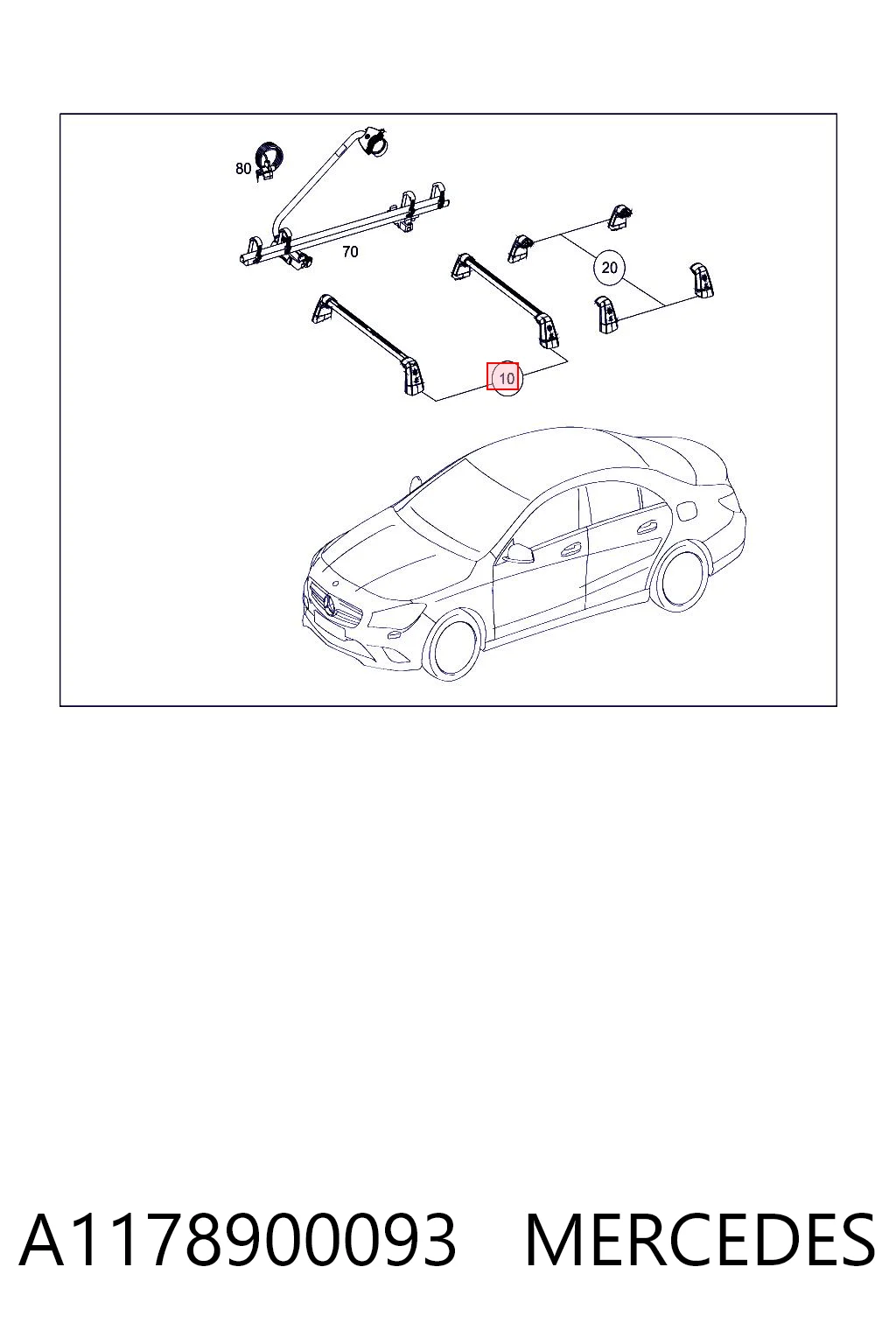 80

70

20

10

A1178900093 MERCEDES